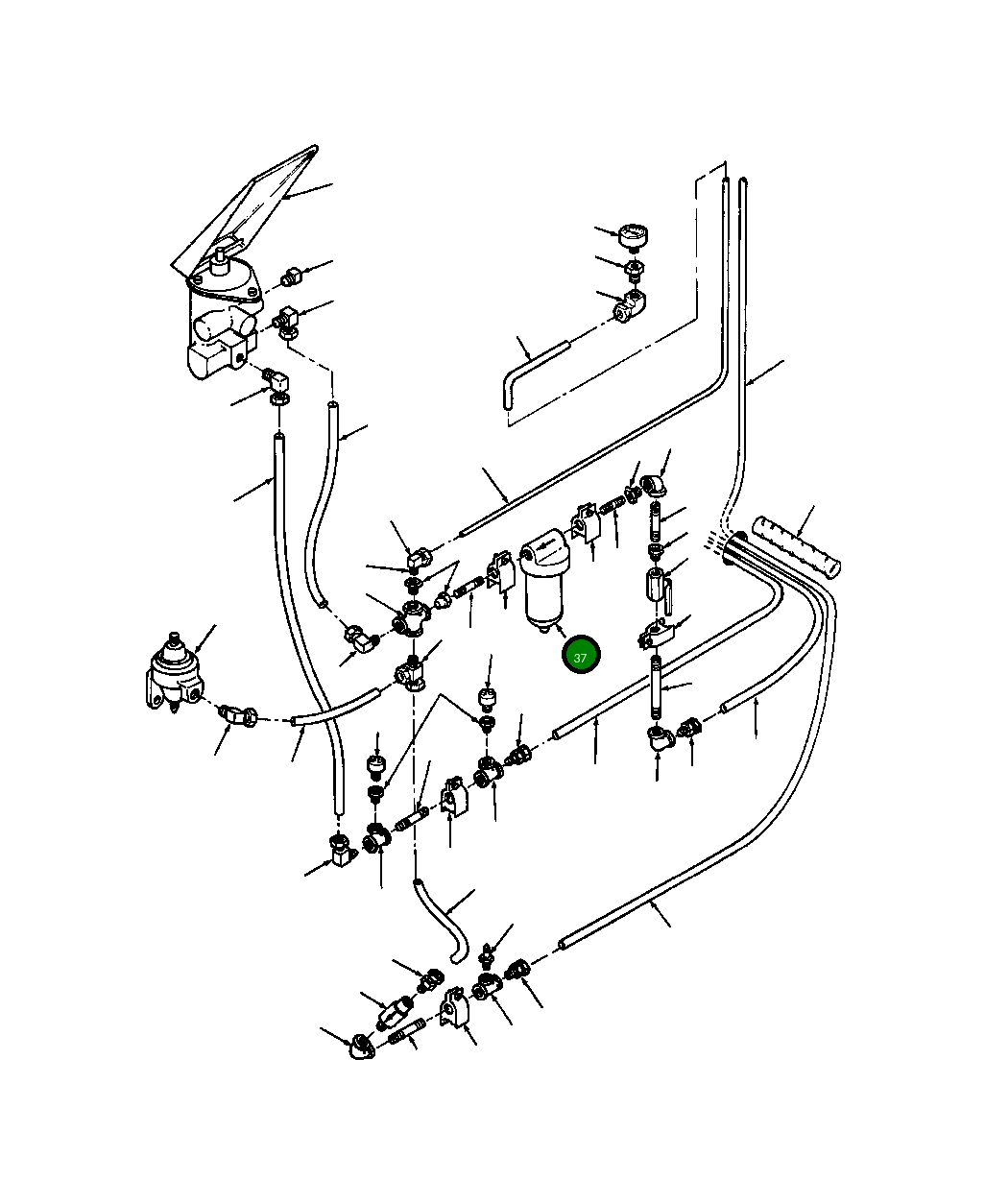 37