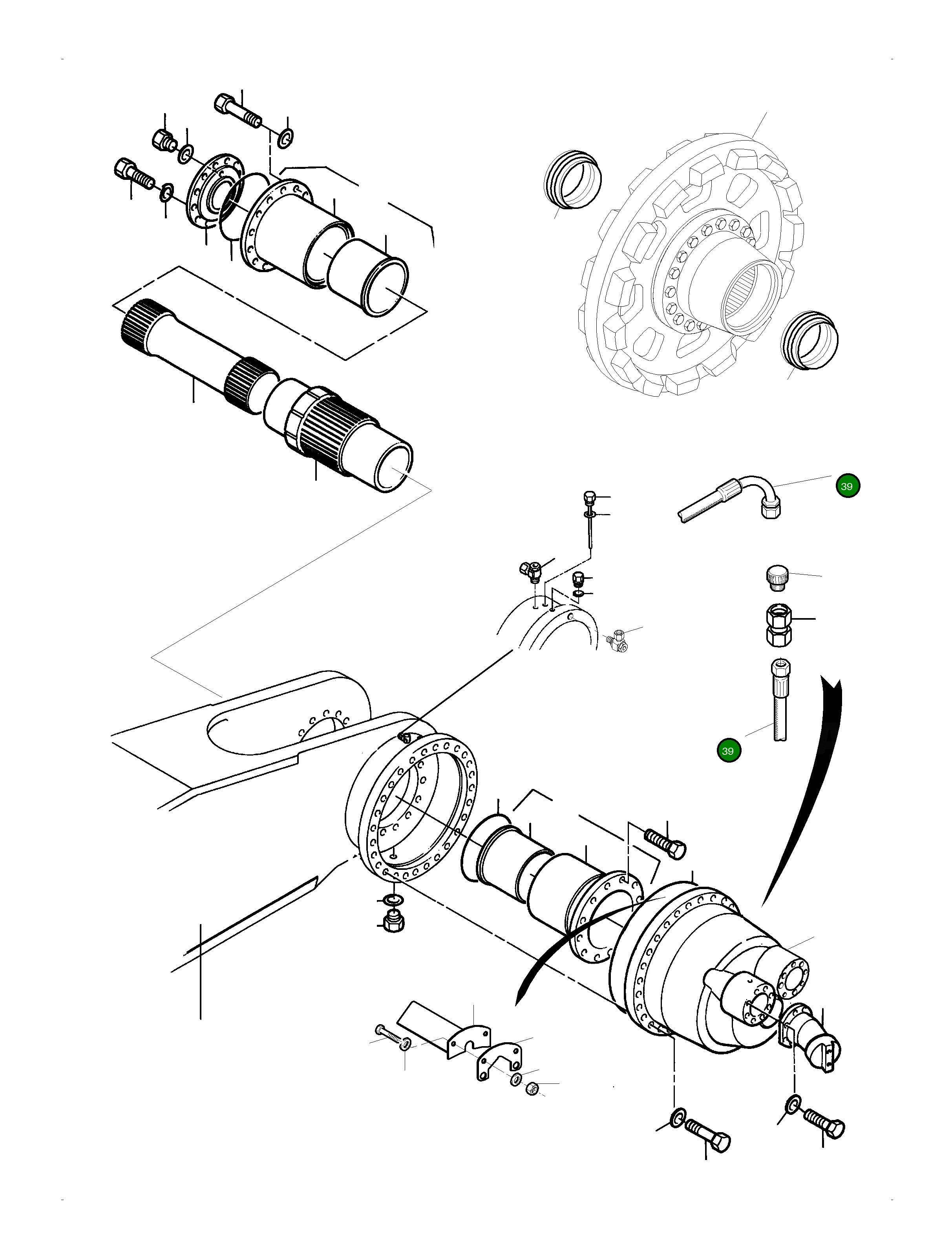 39

39