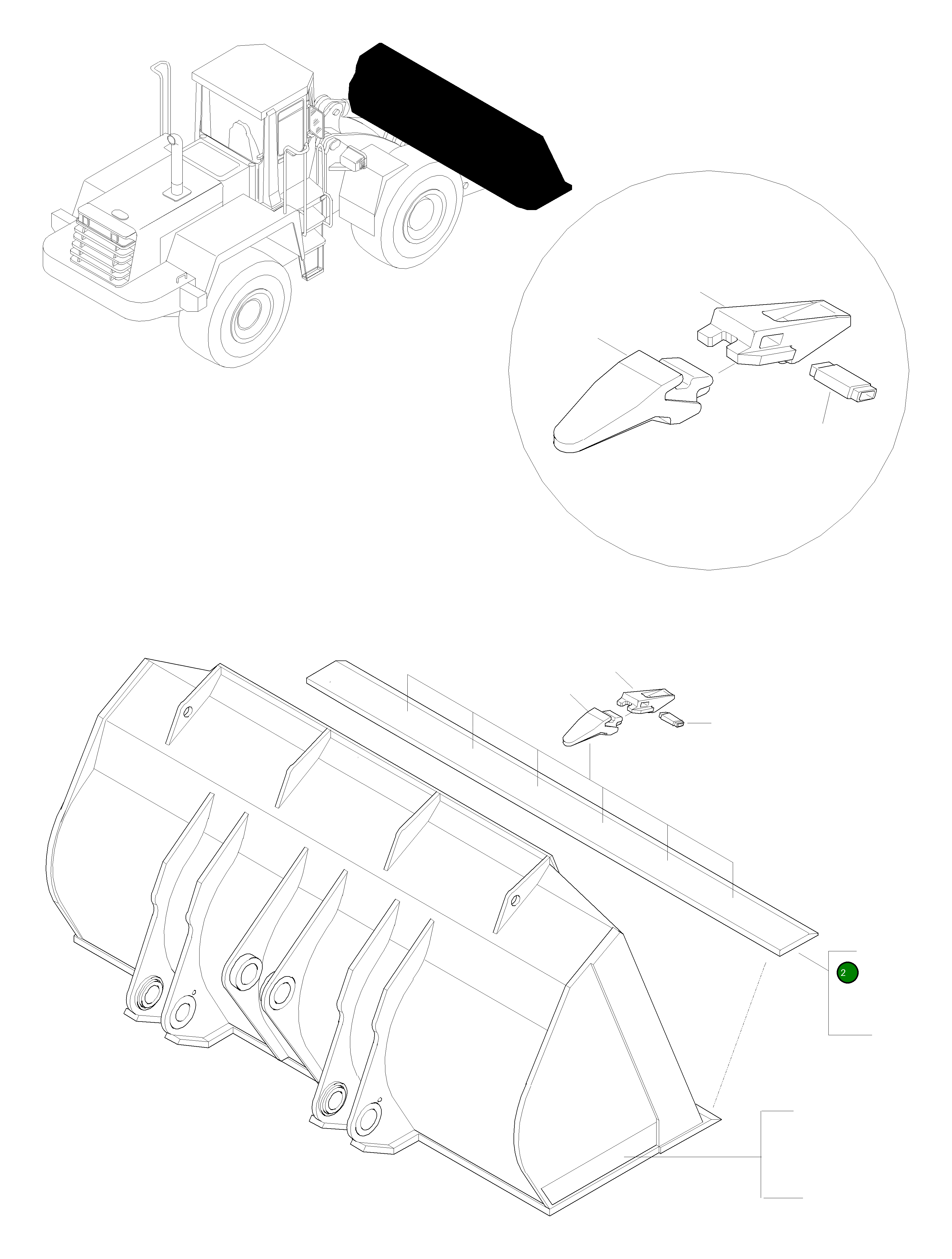 2