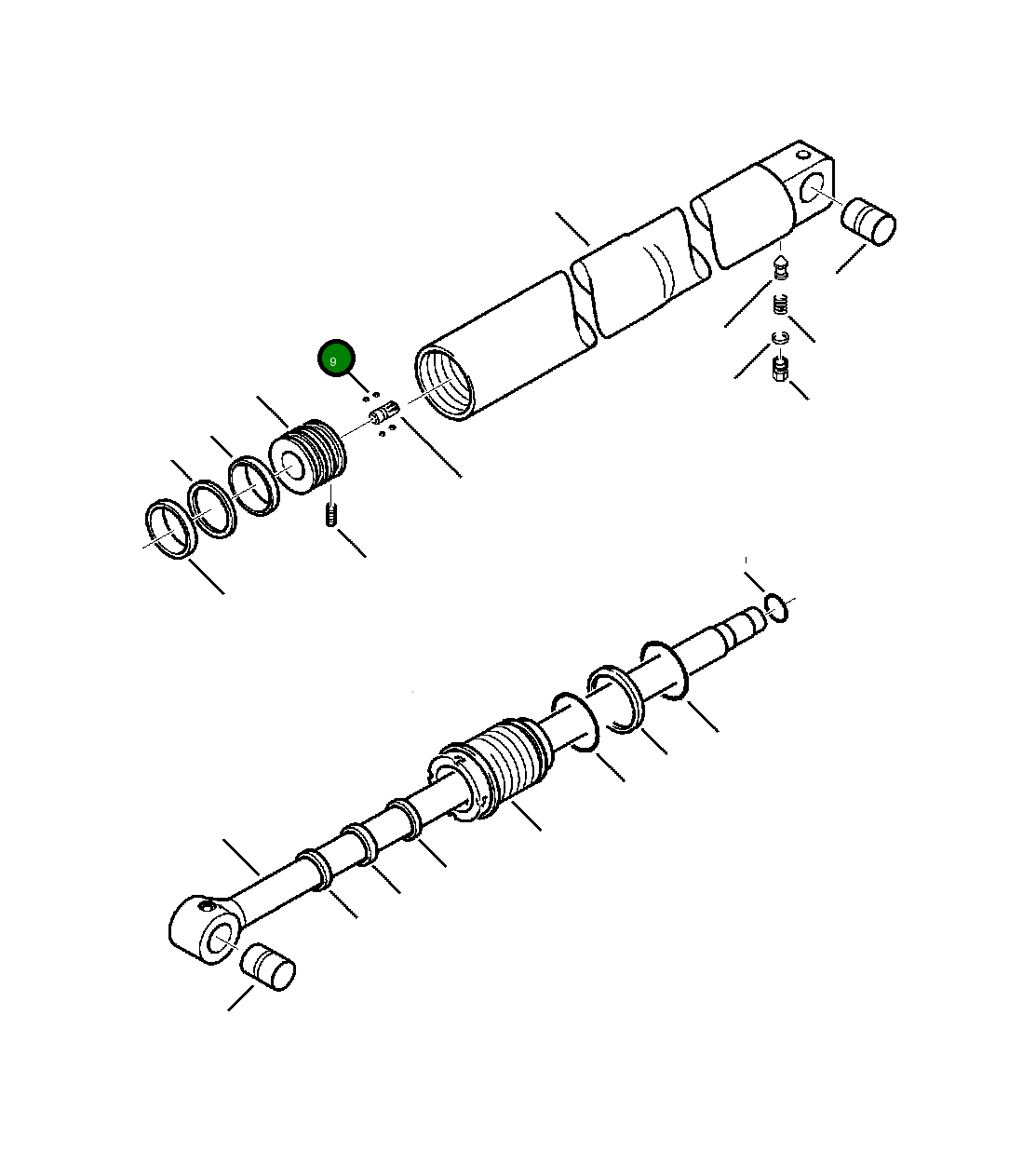 9