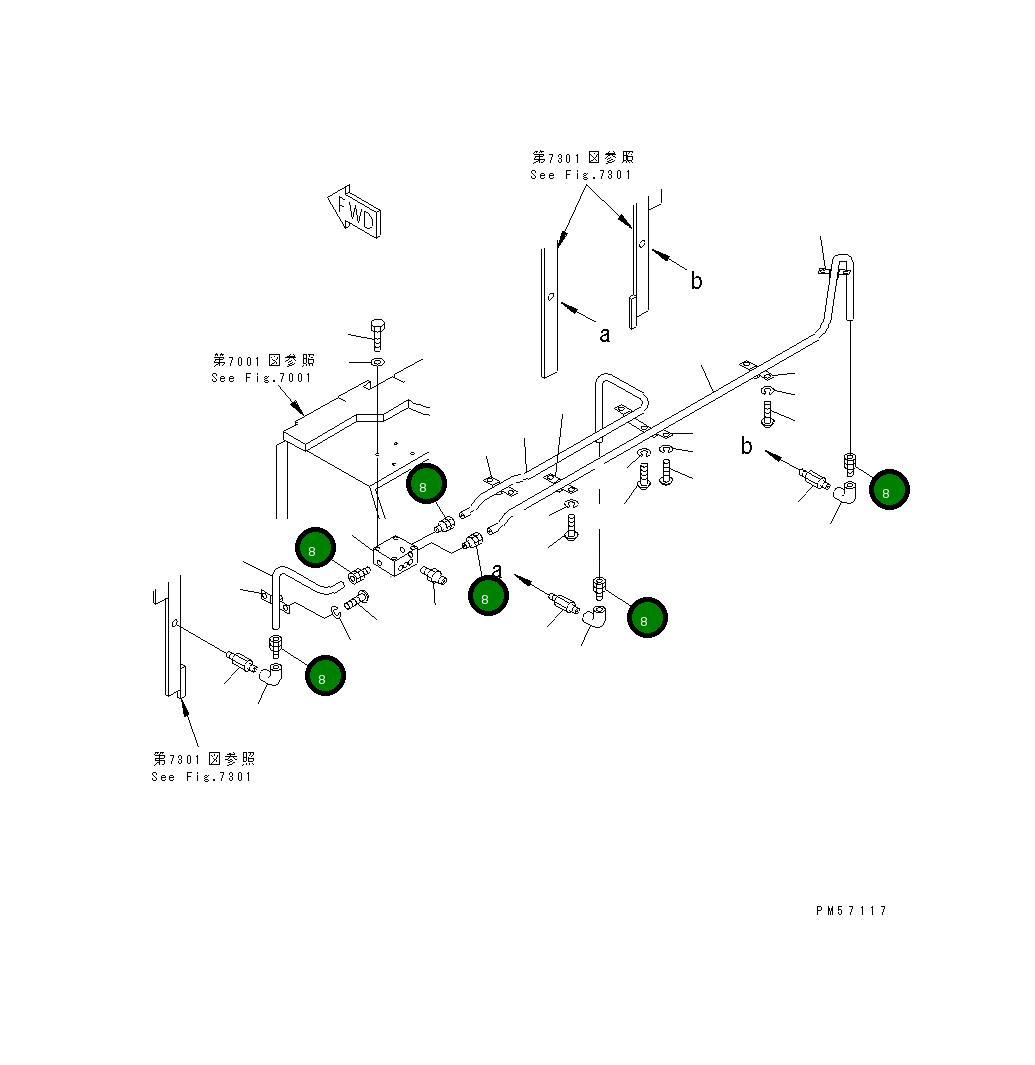 第7301図参照
See Fig.7301

FWD

b

a

第7001図参照
See Fig.7001

8

b

8

8

a

8

8

8

第7301図参照
See Fig.7301

PM57117