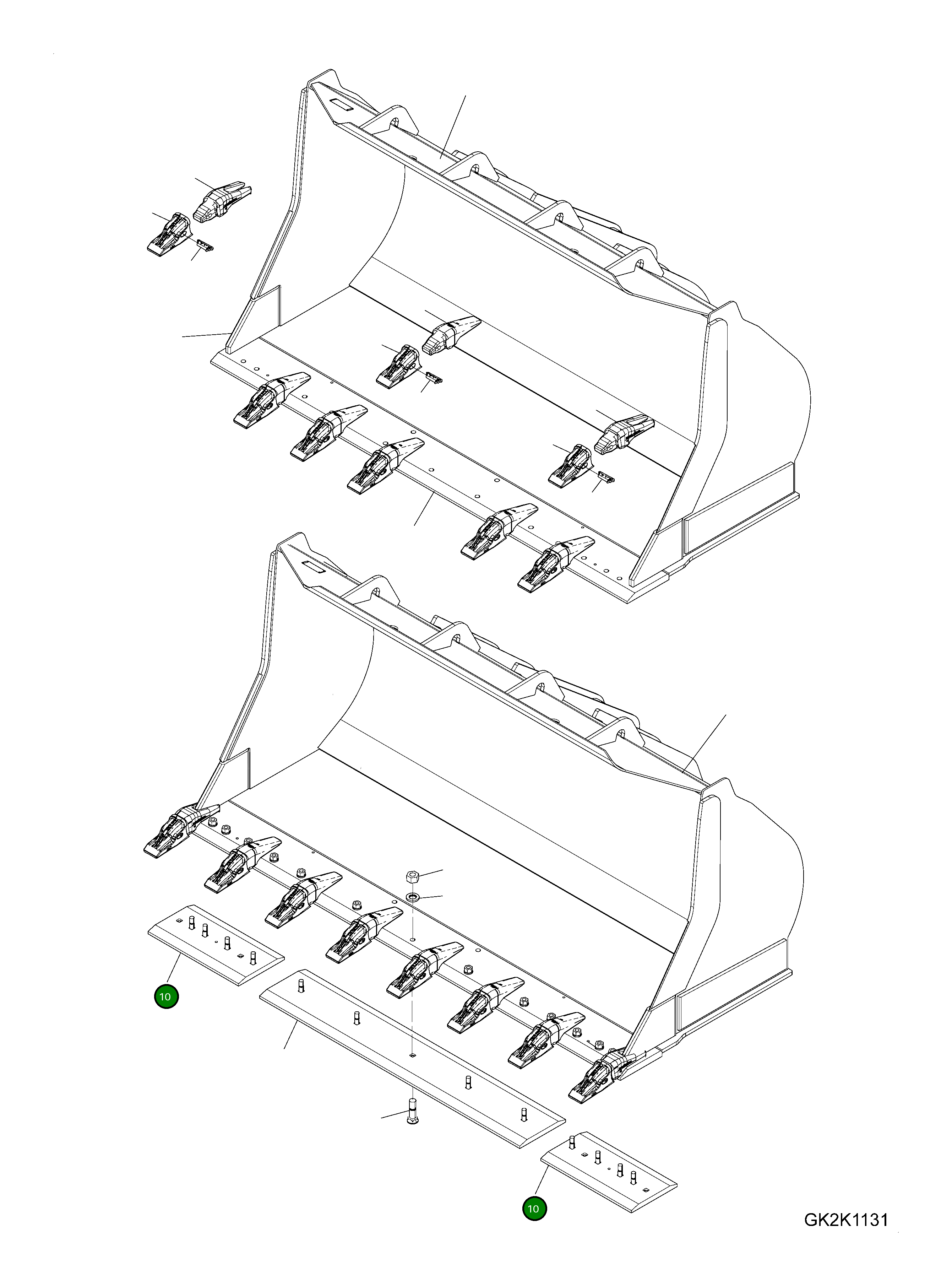 10

10

GK2K1131