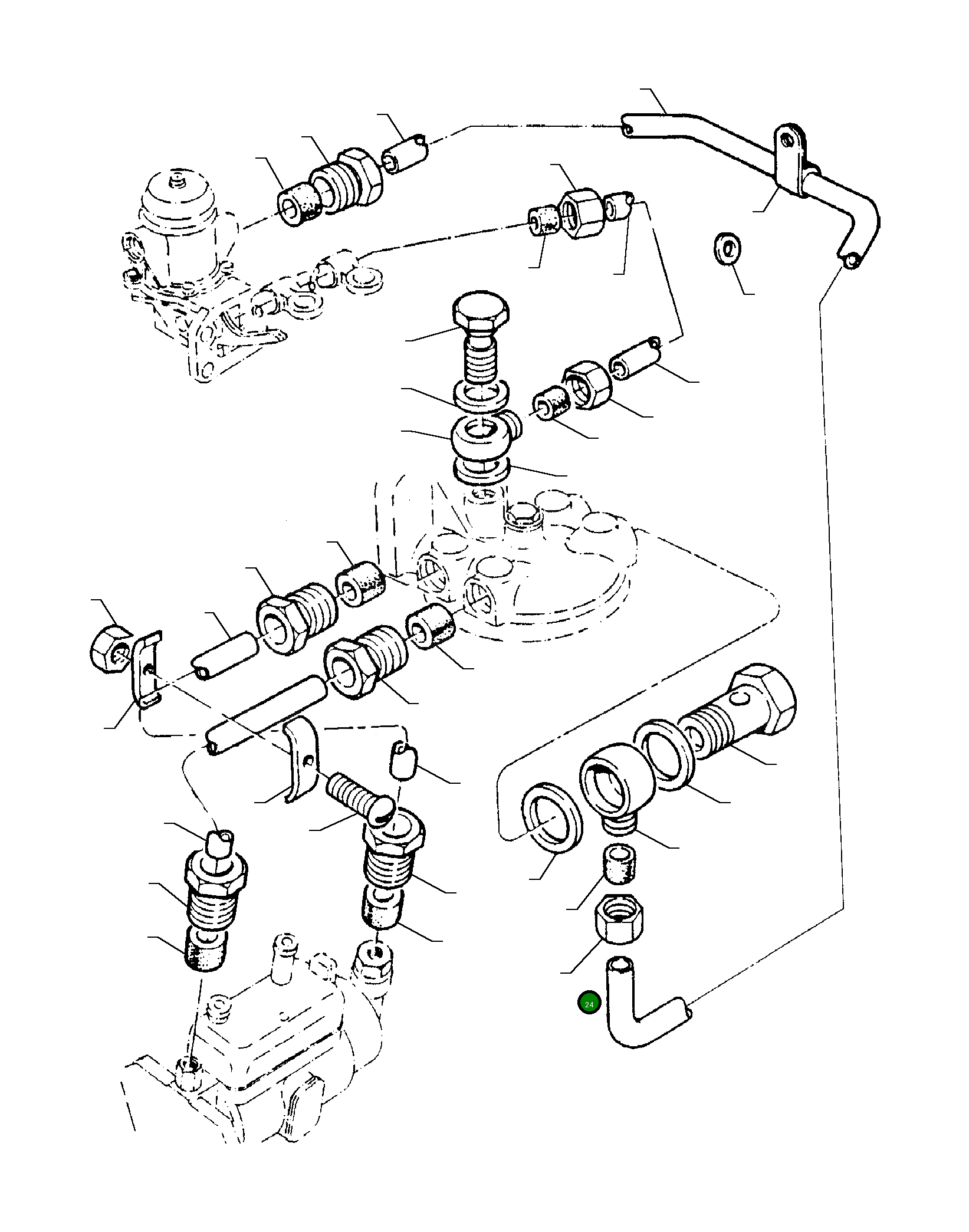 24