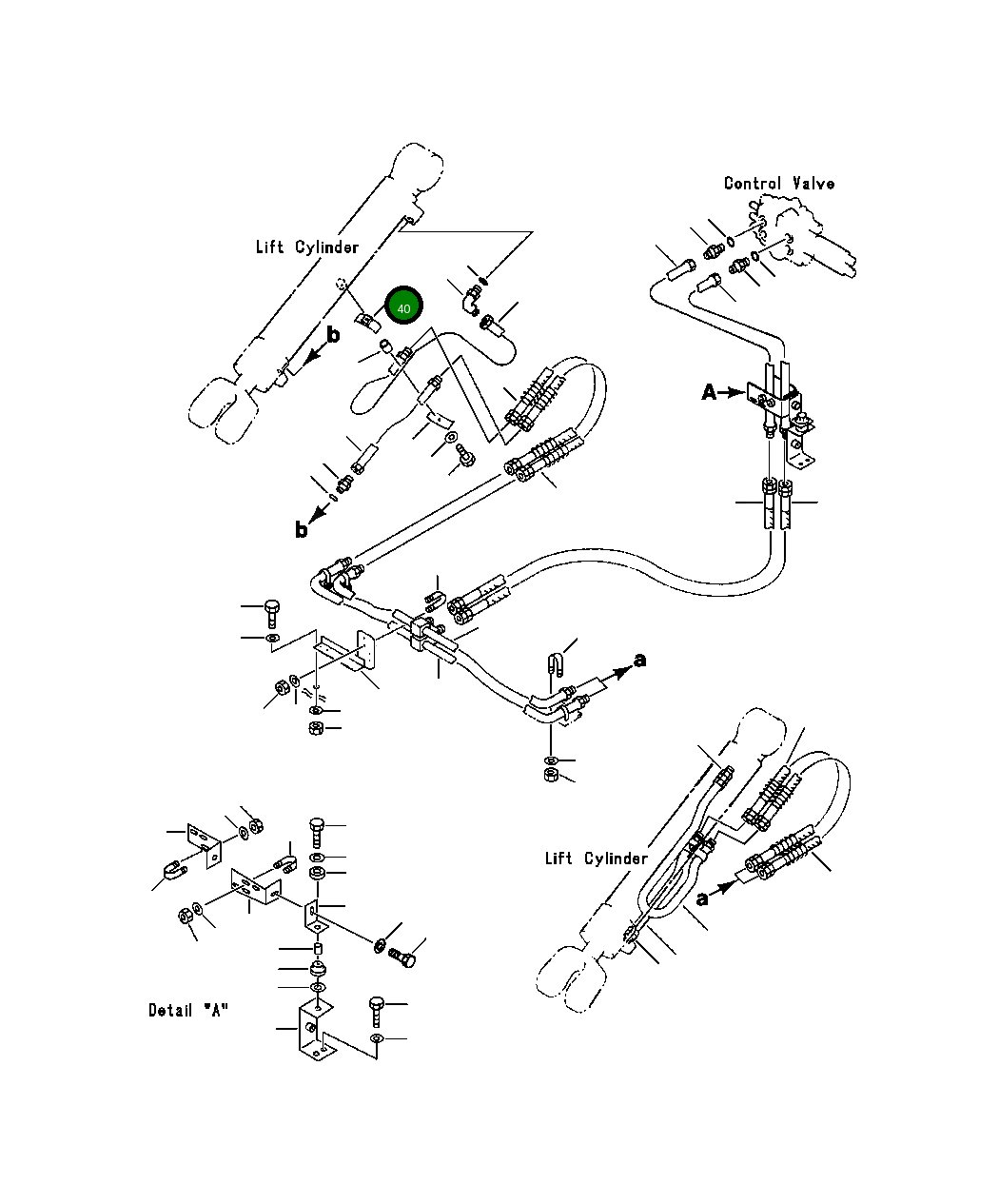 Control Valve

Lift Cylinder

40

b

A

b

a

Lift Cylinder

a

Detail "A"