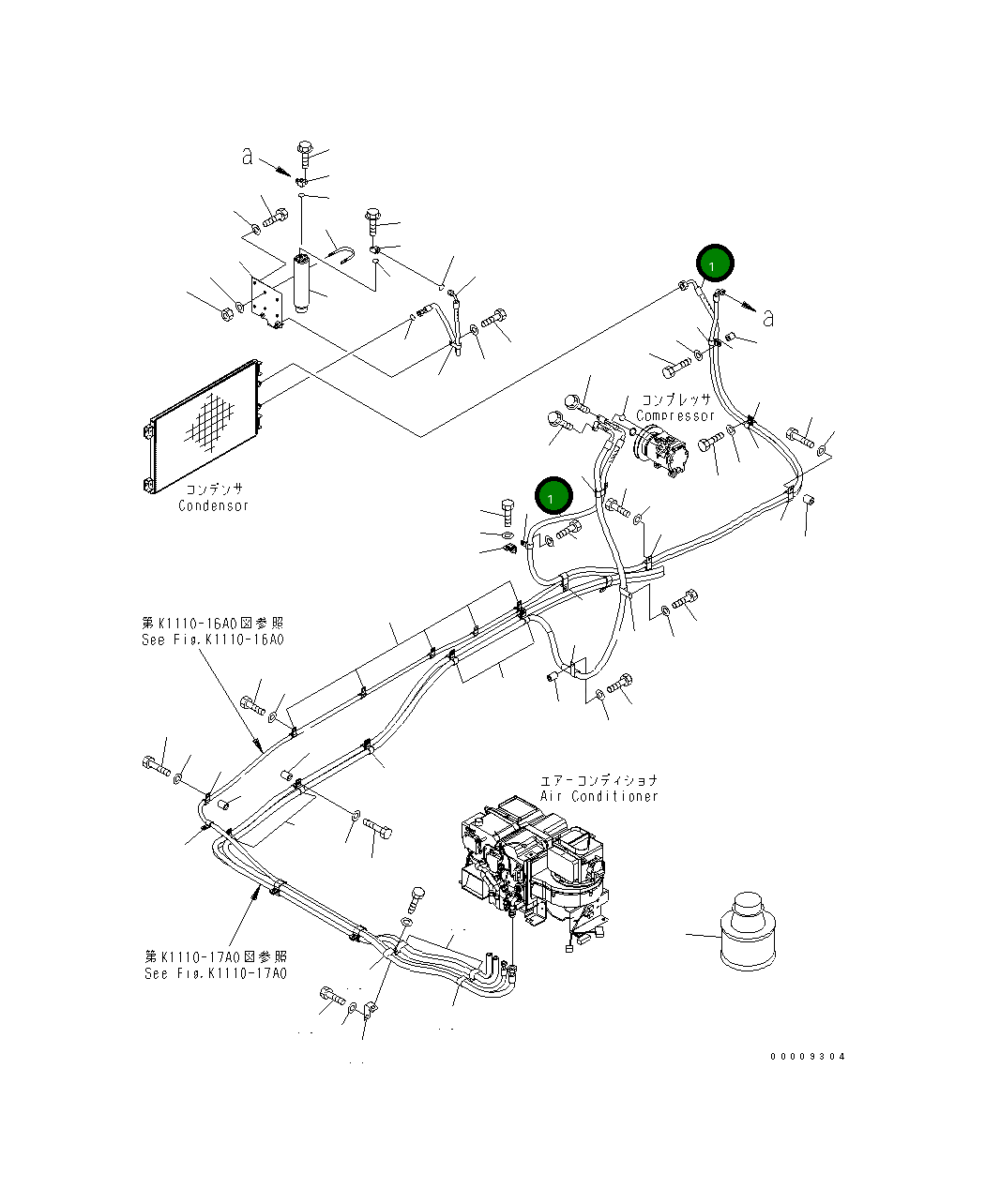 a

1

a

コンプレッサ
Compressor

コンデンサ
Condensor

1

第K1110-16A0図参照
See Fig.K1110-16A0

エアーコンディショナ
Air Conditioner

第K1110-17A0図参照
See Fig.K1110-17A0

00009304