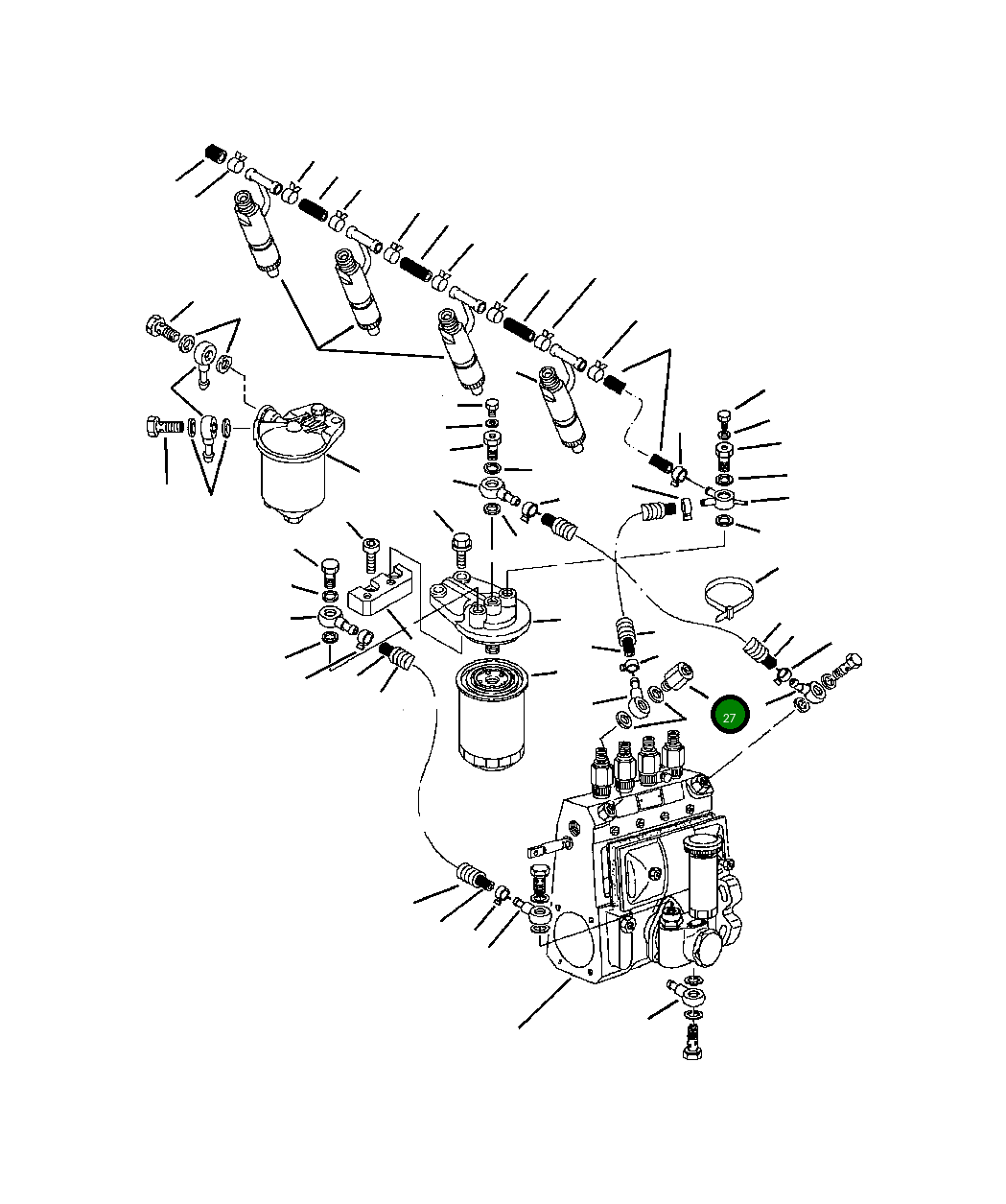 27