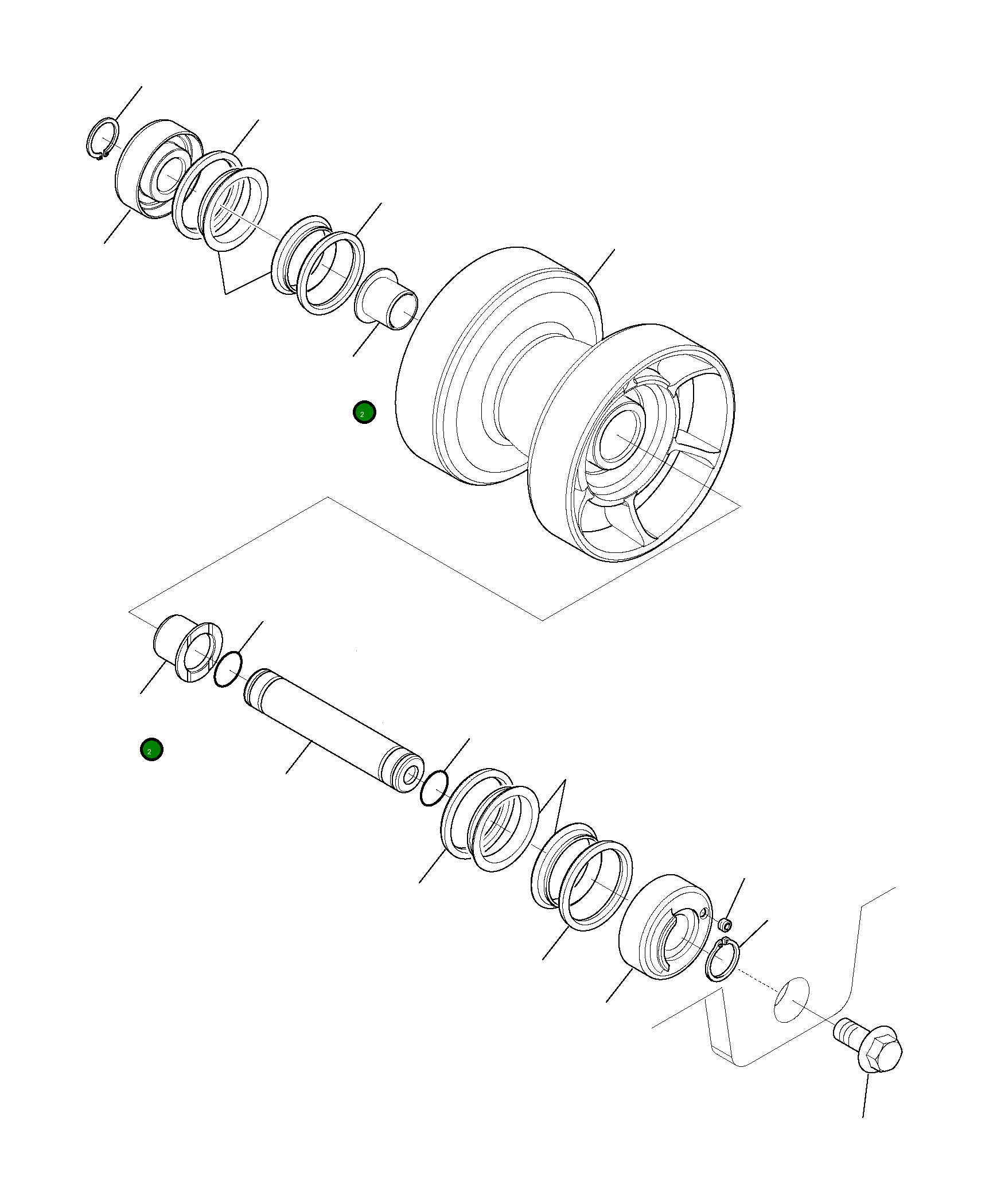 2

2