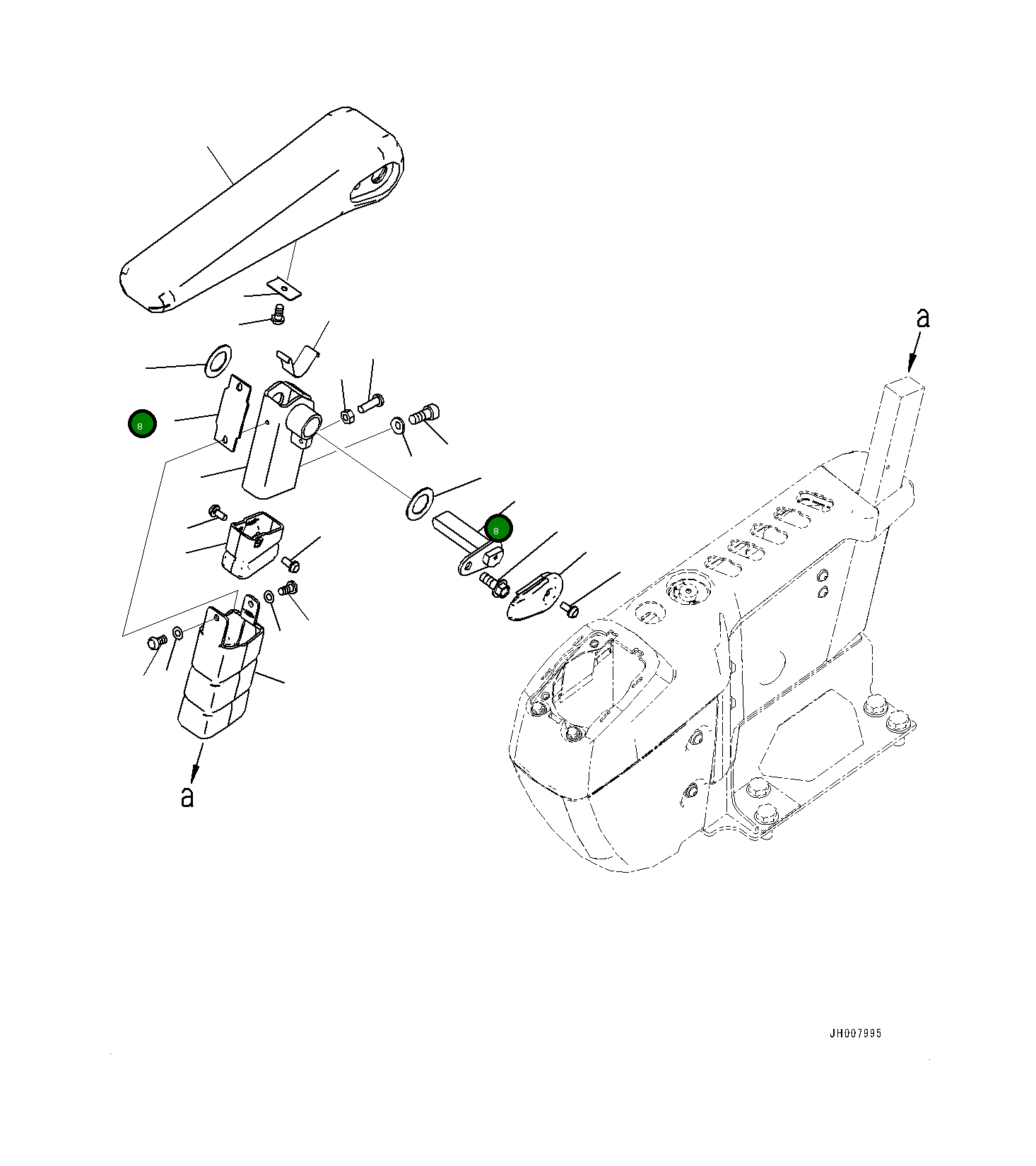 a

8

8

a

JH007995