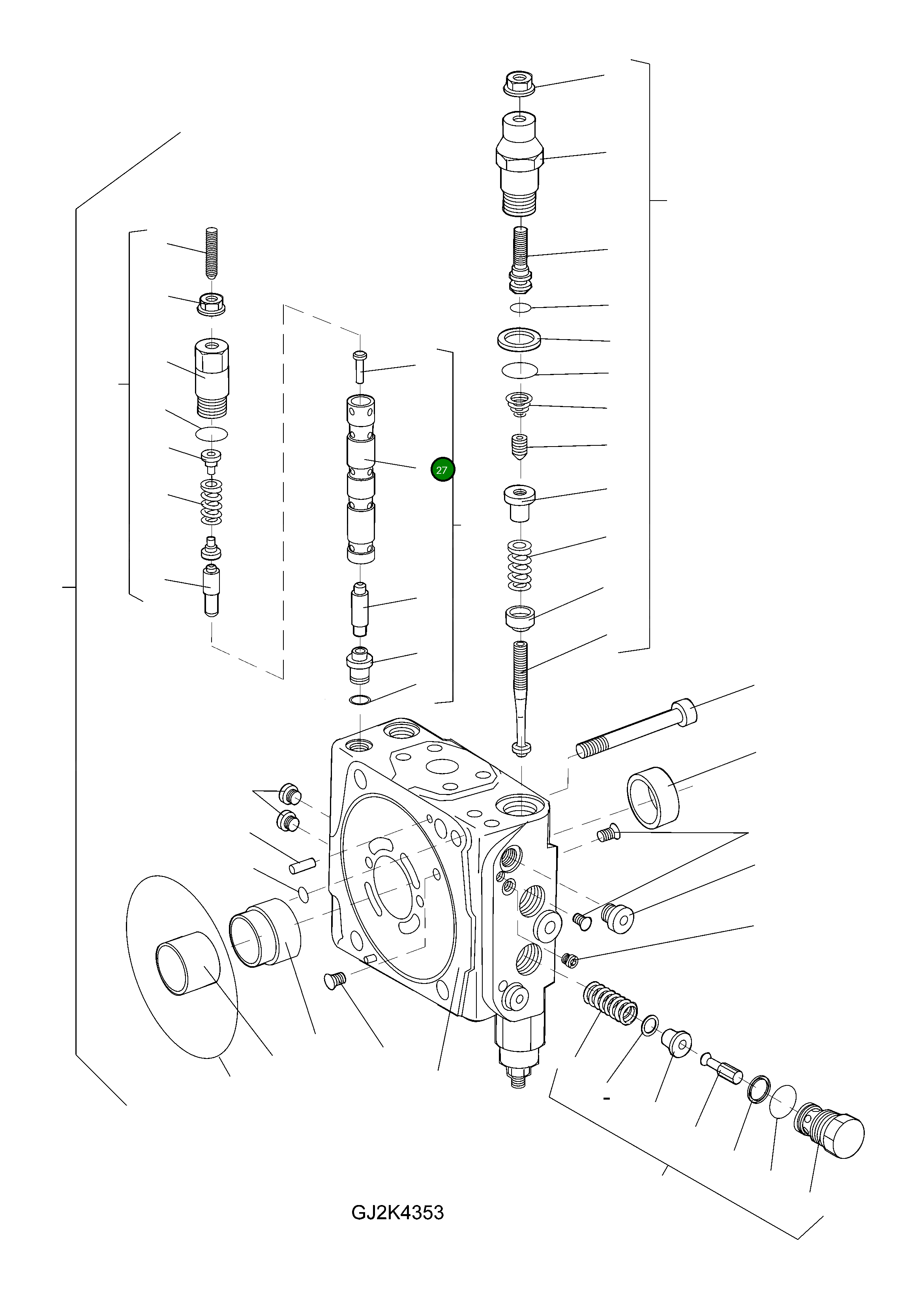 27

GJ2K4353