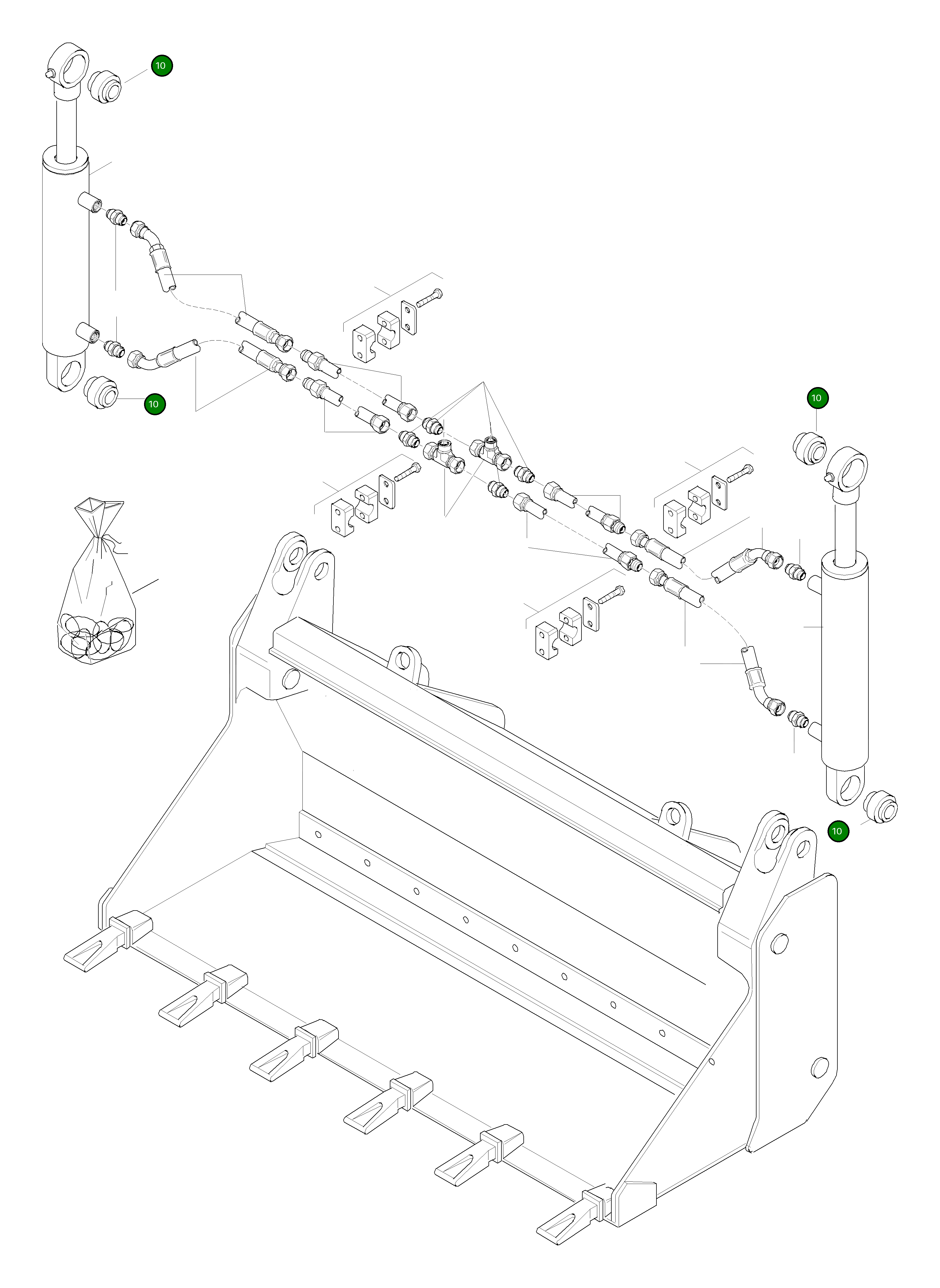 10

10

10

10