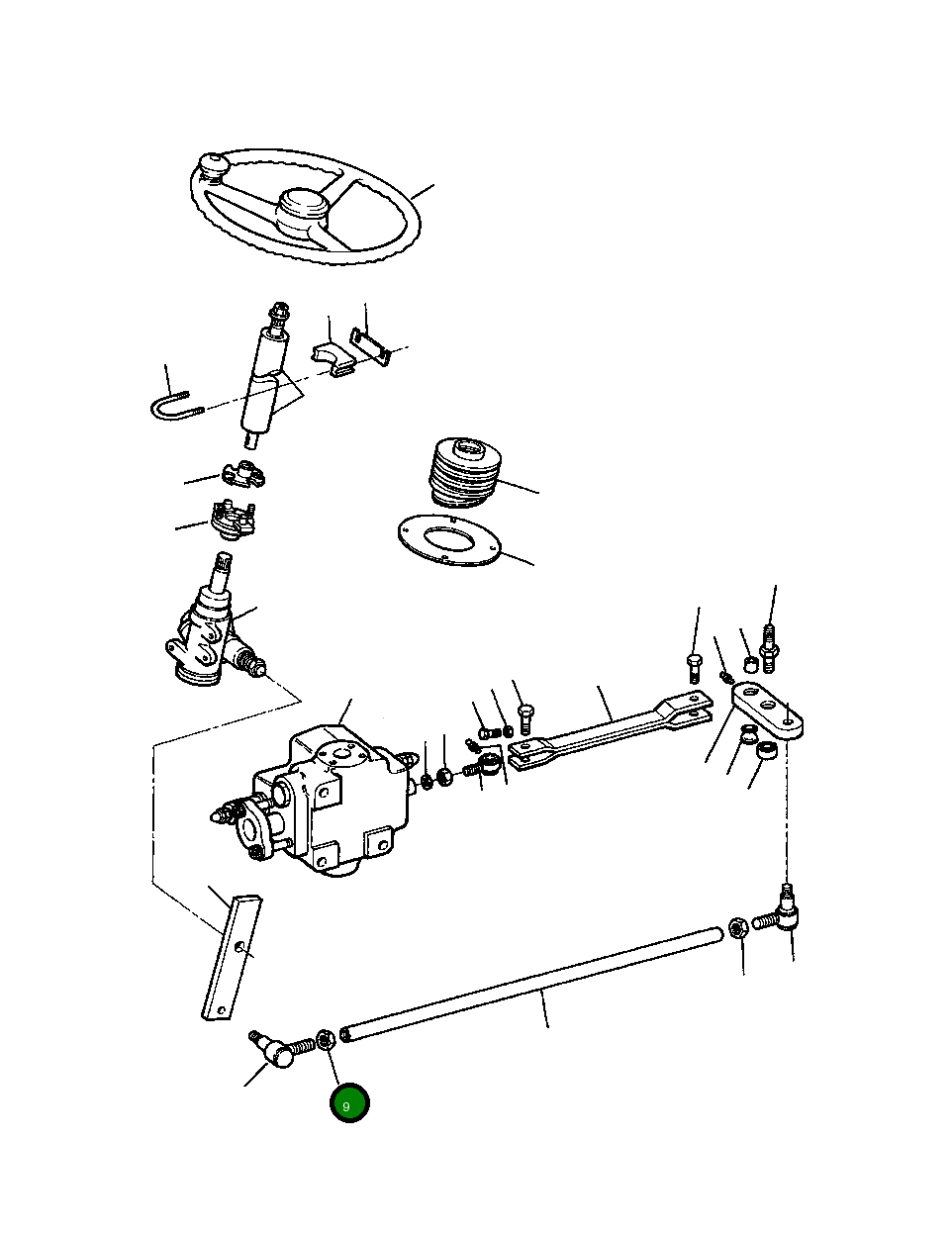 9