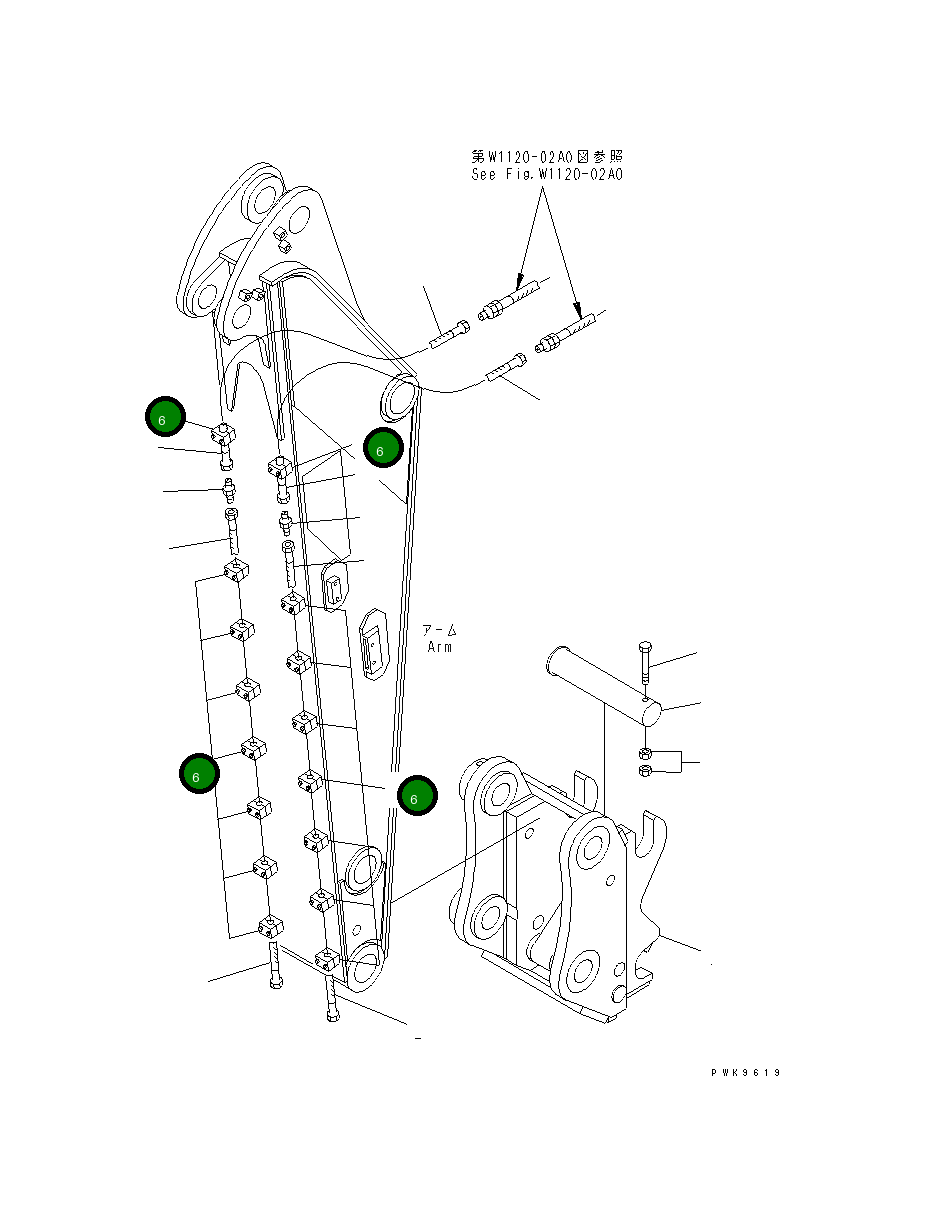 第W1120-02A0図参照
See Fig.W1120-02A0

6

6

アーム
Arm

6

6

PWK9619