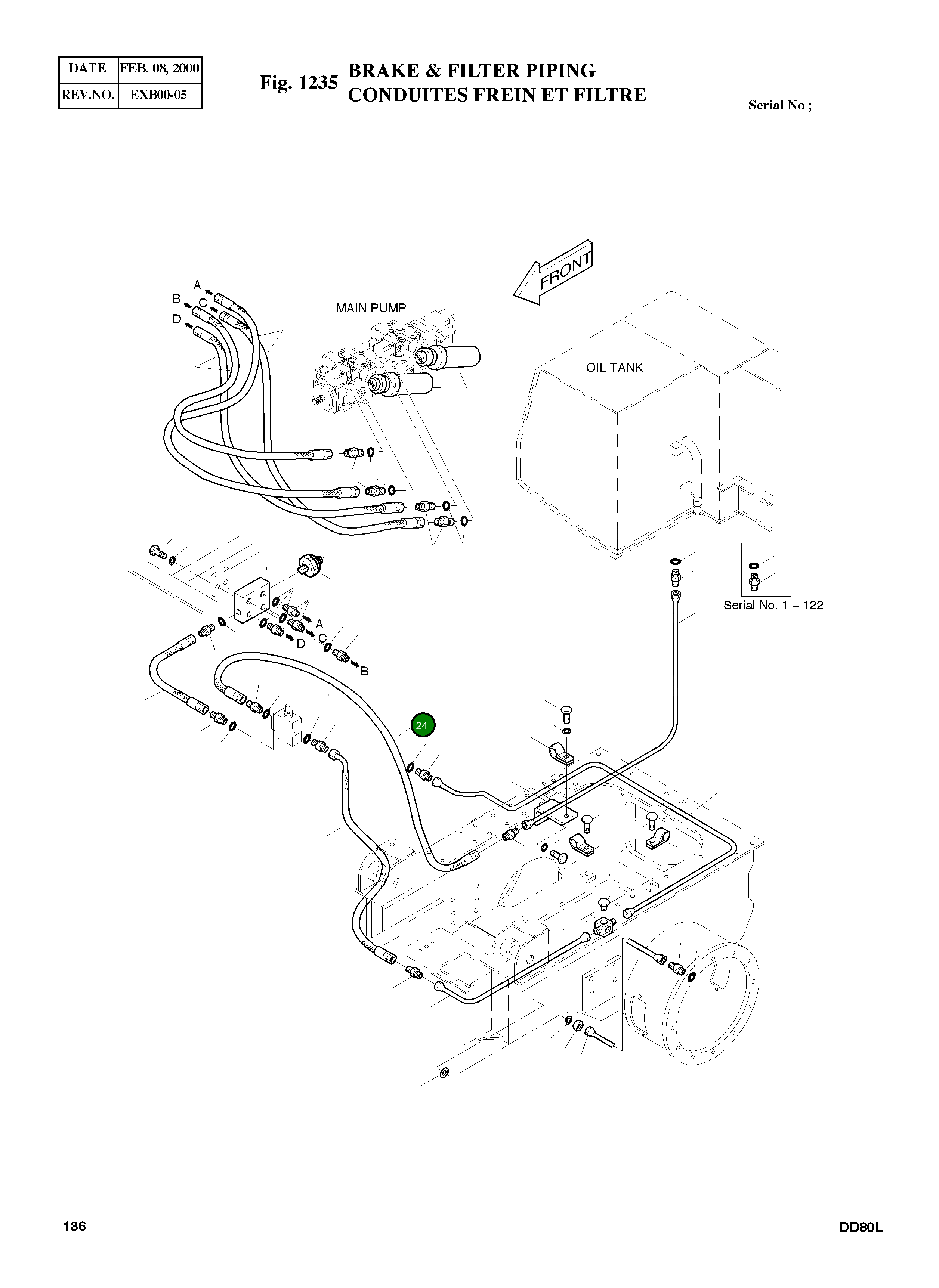 | DATE | FEB. 08, 2000 |
|---|---|
| REV.NO. | EXB00-05 |

Fig. 1235 BRAKE & FILTER PIPING
CONDUITES FREIN ET FILTRE

Serial No ;

FRONT

A
B
C
D

MAIN PUMP

OIL TANK

Serial No. 1 ~ 122

A
C
D
B

24

136

DD80L