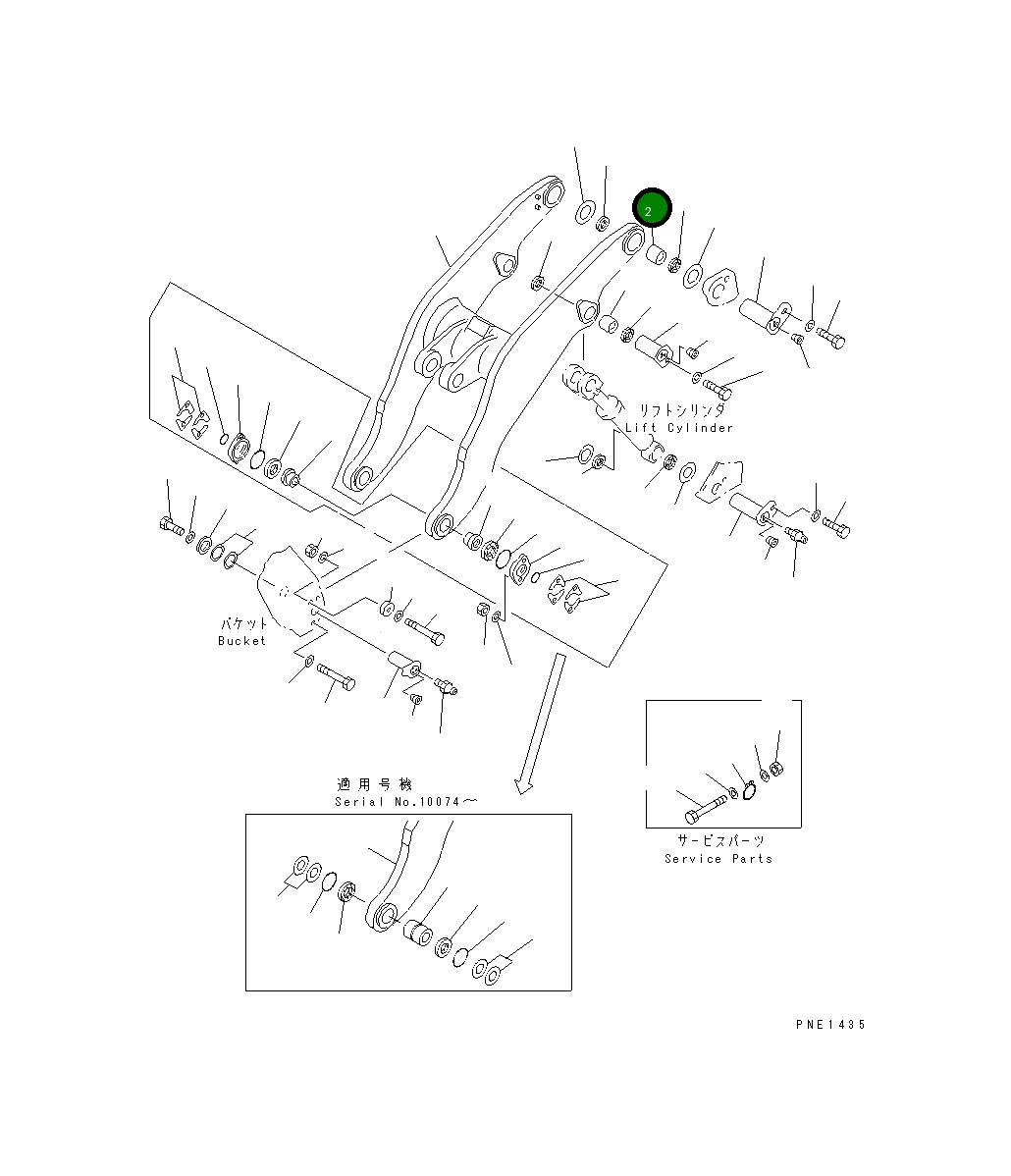 2

リフトシリンダ
Lift Cylinder

バケット
Bucket

適用号機
Serial No.10074～

サービスパーツ
Service Parts

PNE1435