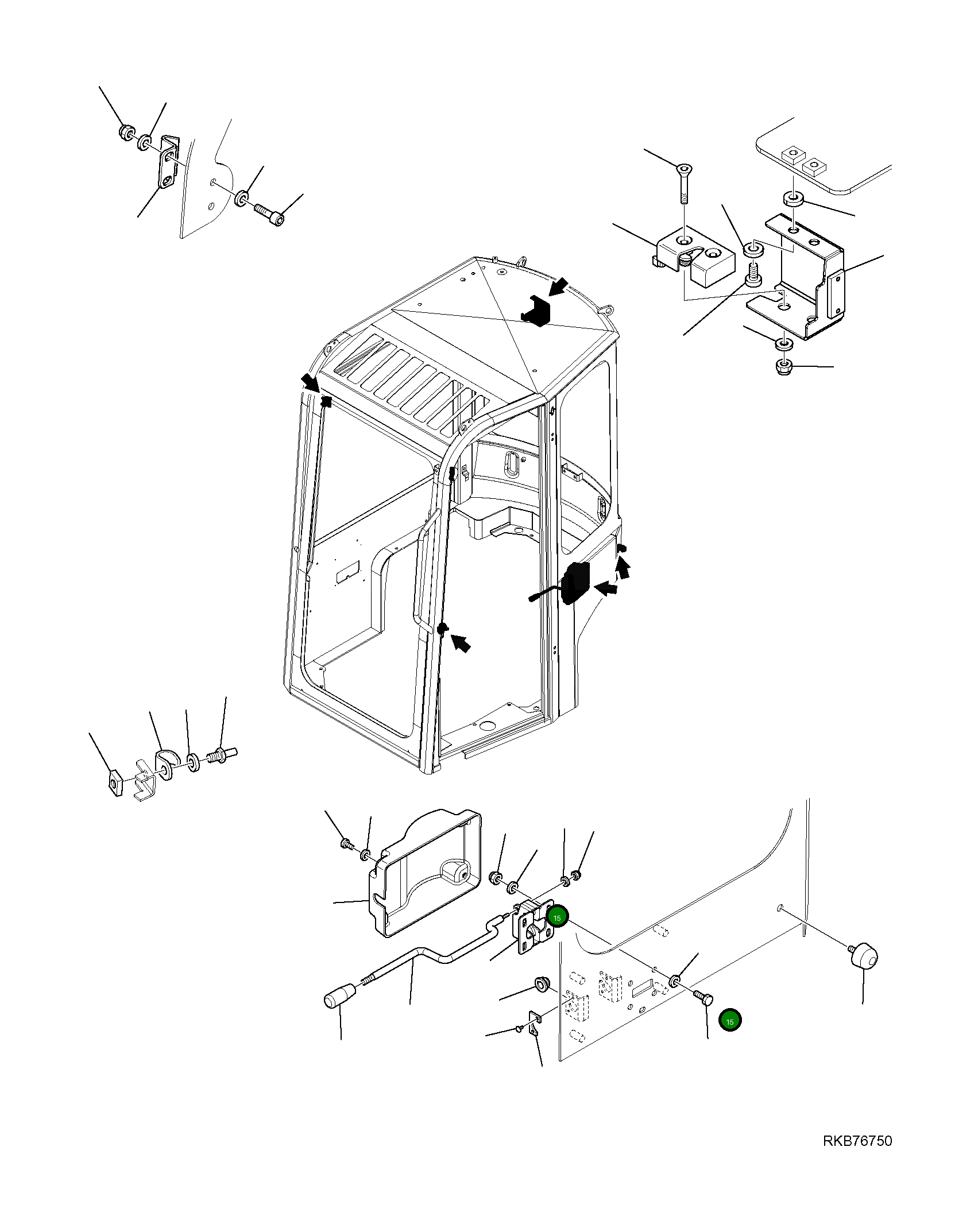 15

15

RKB76750