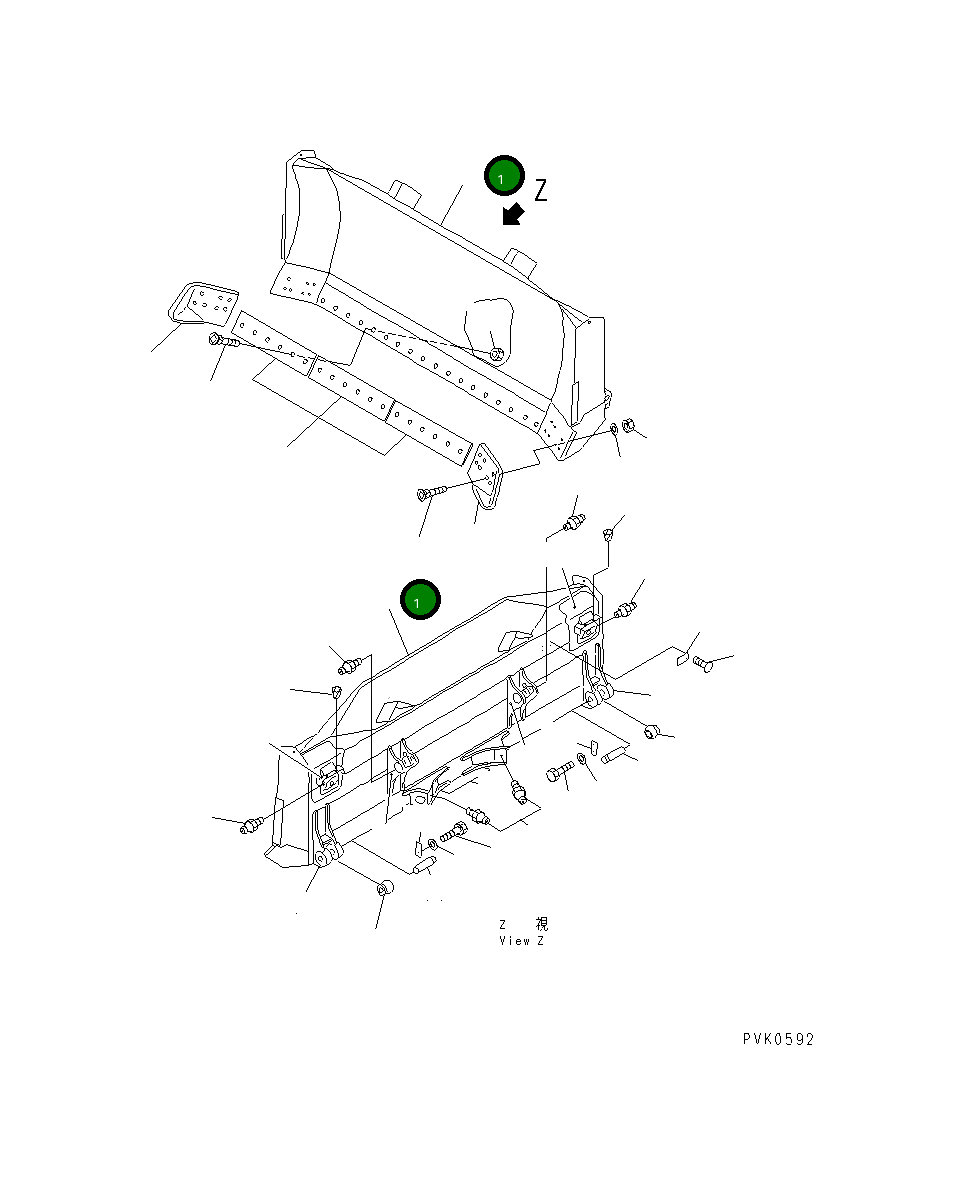 1
Z
1
Z 視
View Z
PVK0592