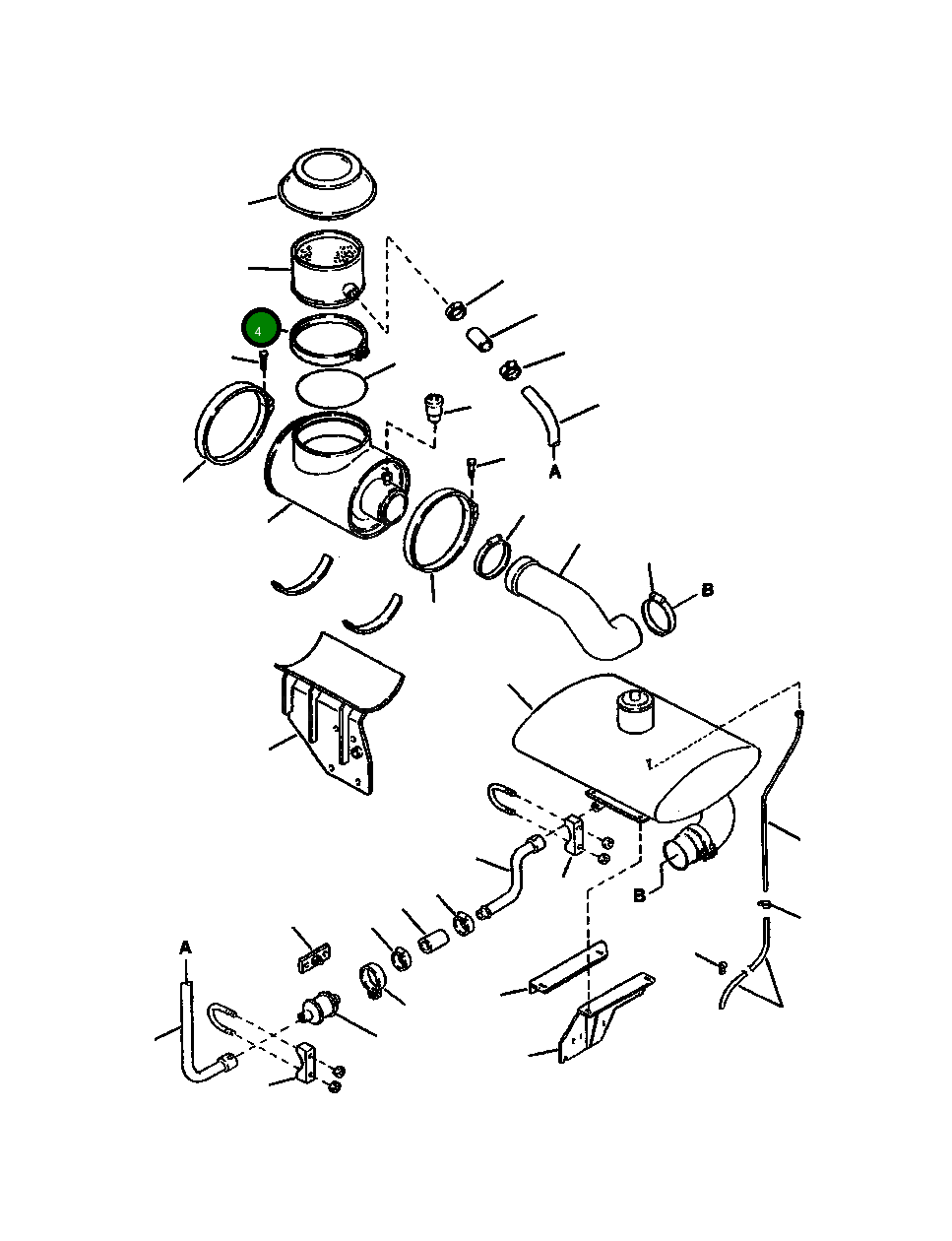 4
A
B
B
A