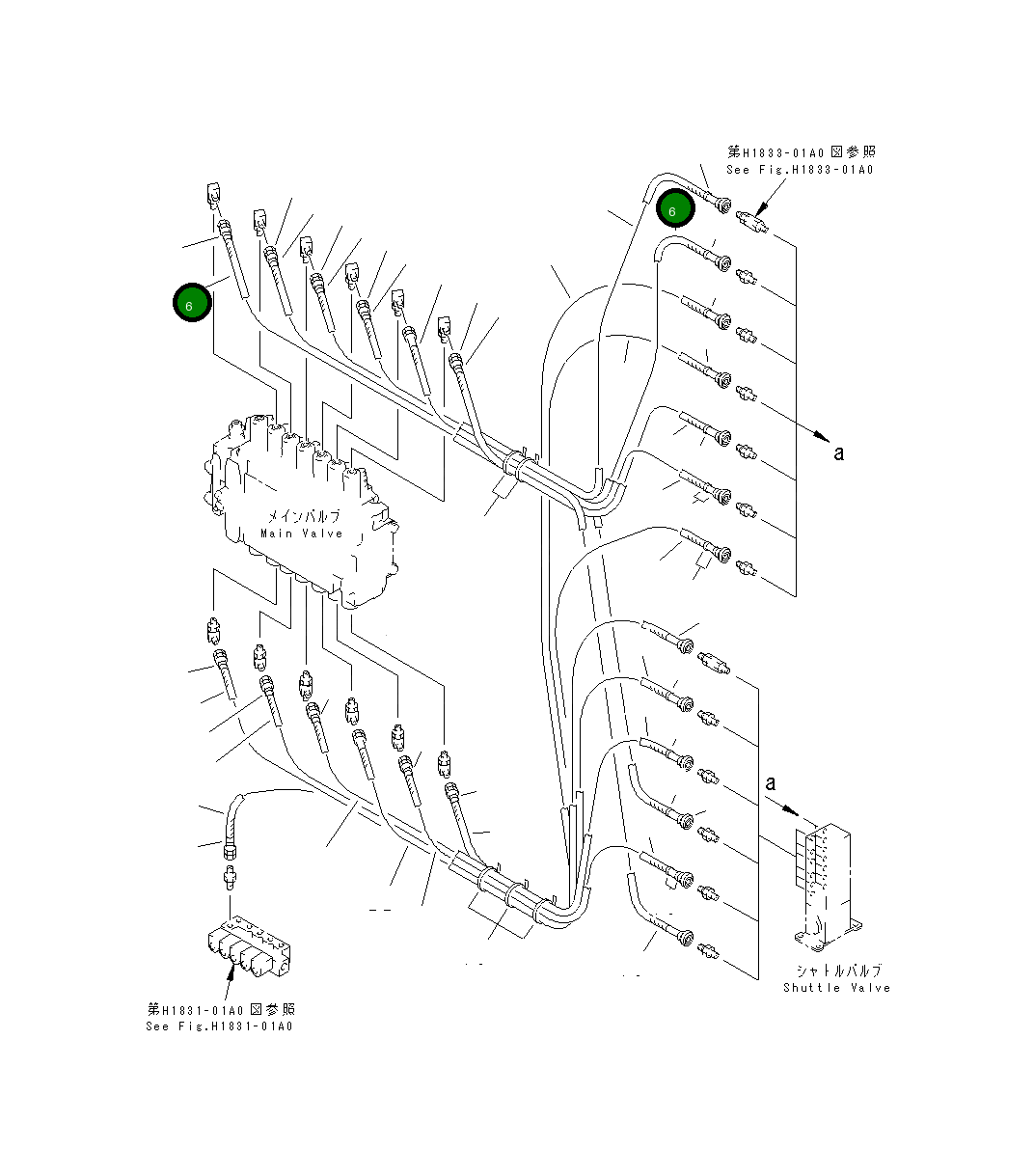 第H1833-01A0 図参照
See Fig.H1833-01A0

6

6

a

メインバルブ
Main Valve

a

シャトルバルブ
Shuttle Valve

第H1831-01A0 図参照
See Fig.H1831-01A0