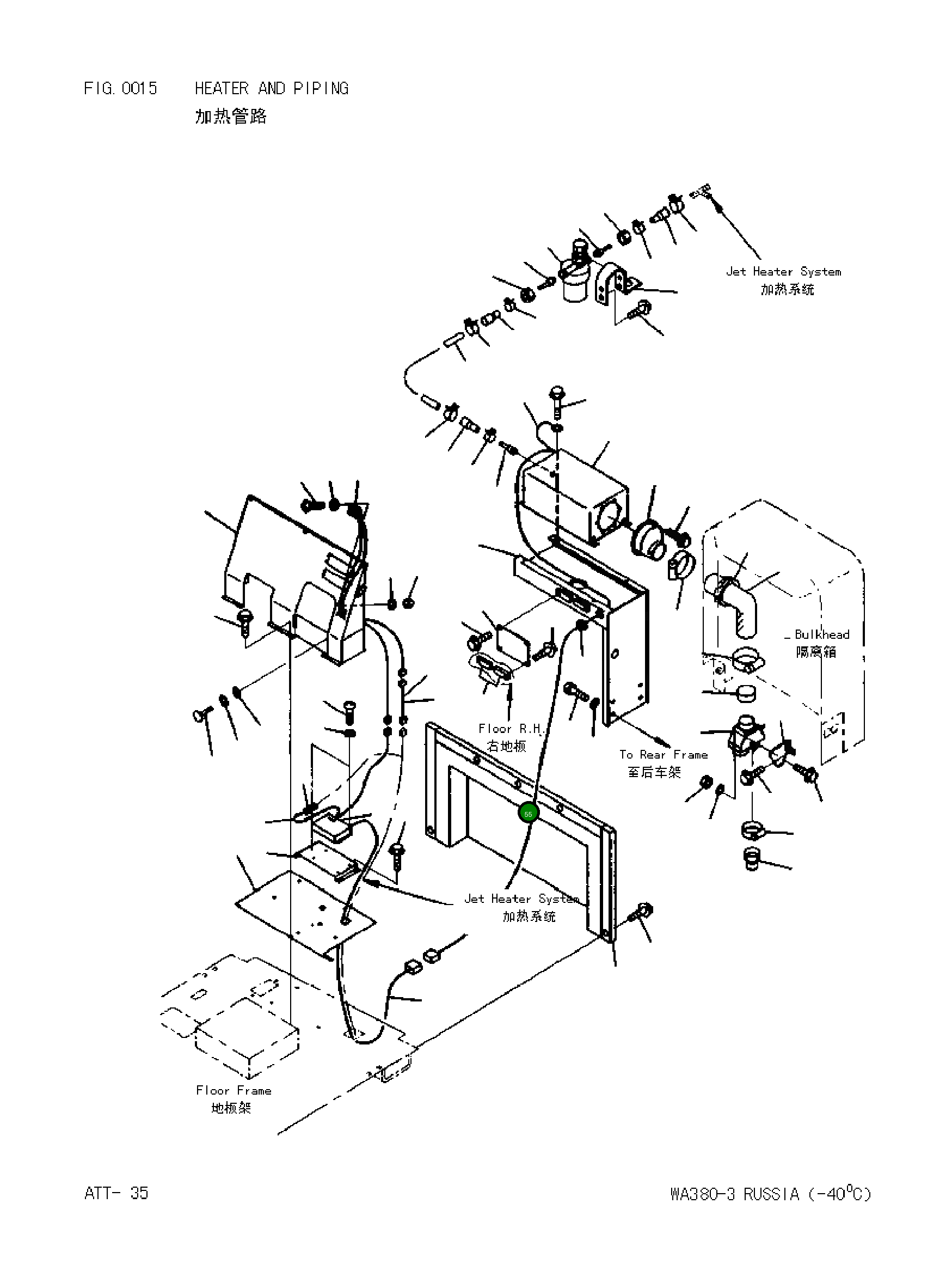 FIG. 0015 HEATER AND PIPING
加热管路

Jet Heater System
加热系统

Bulkhead
隔离箱

Floor R.H.
右地板

To Rear Frame
至后车架

55

Jet Heater System
加热系统

Floor Frame
地板架

ATT- 35

WA380-3 RUSSIA (-40$^0$C)