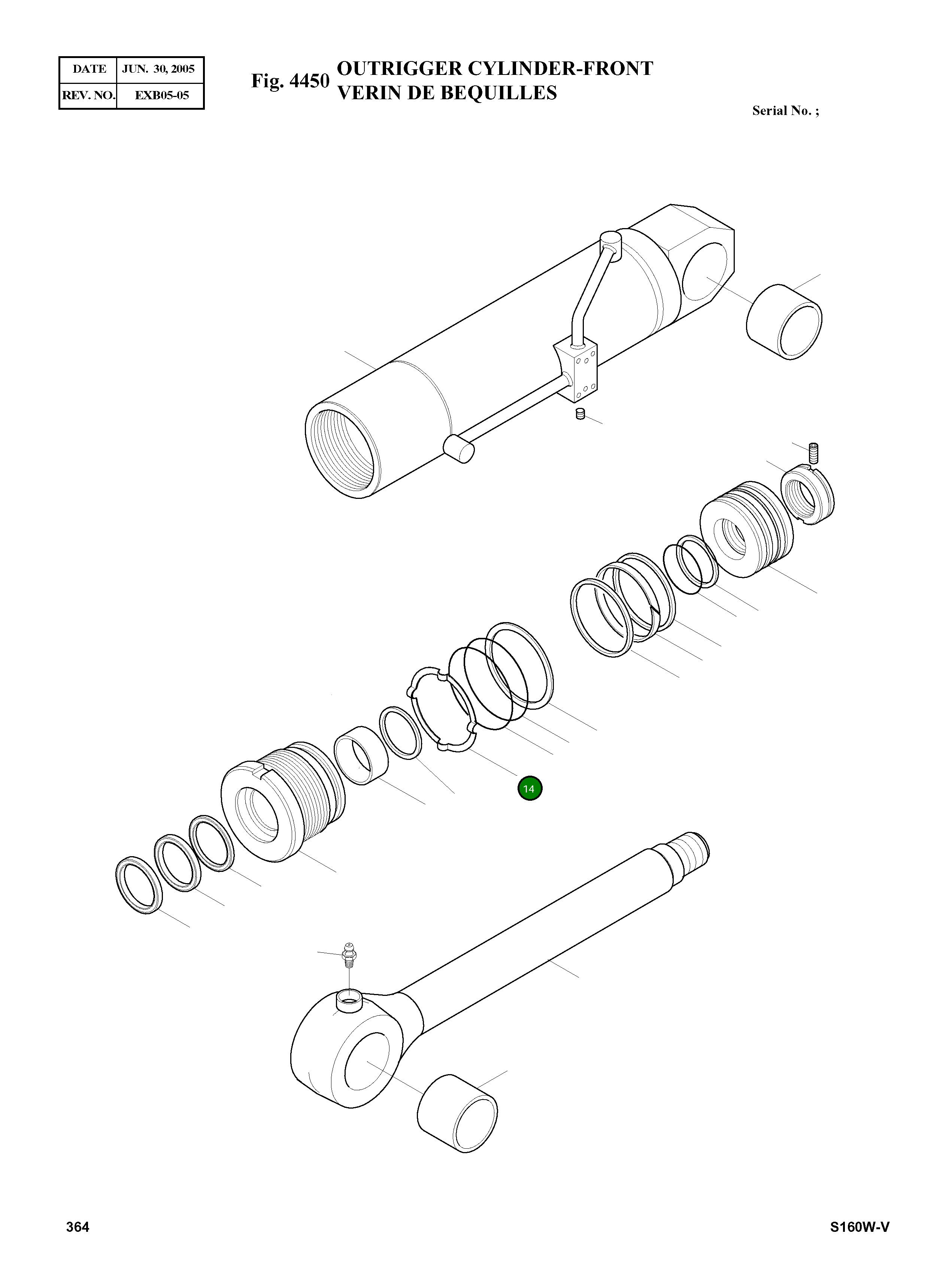 | DATE | JUN. 30, 2005 |
|---|---|
| REV. NO. | EXB05-05 |

Fig. 4450 OUTRIGGER CYLINDER-FRONT
VERIN DE BEQUILLES

Serial No. ;

14

364

S160W-V