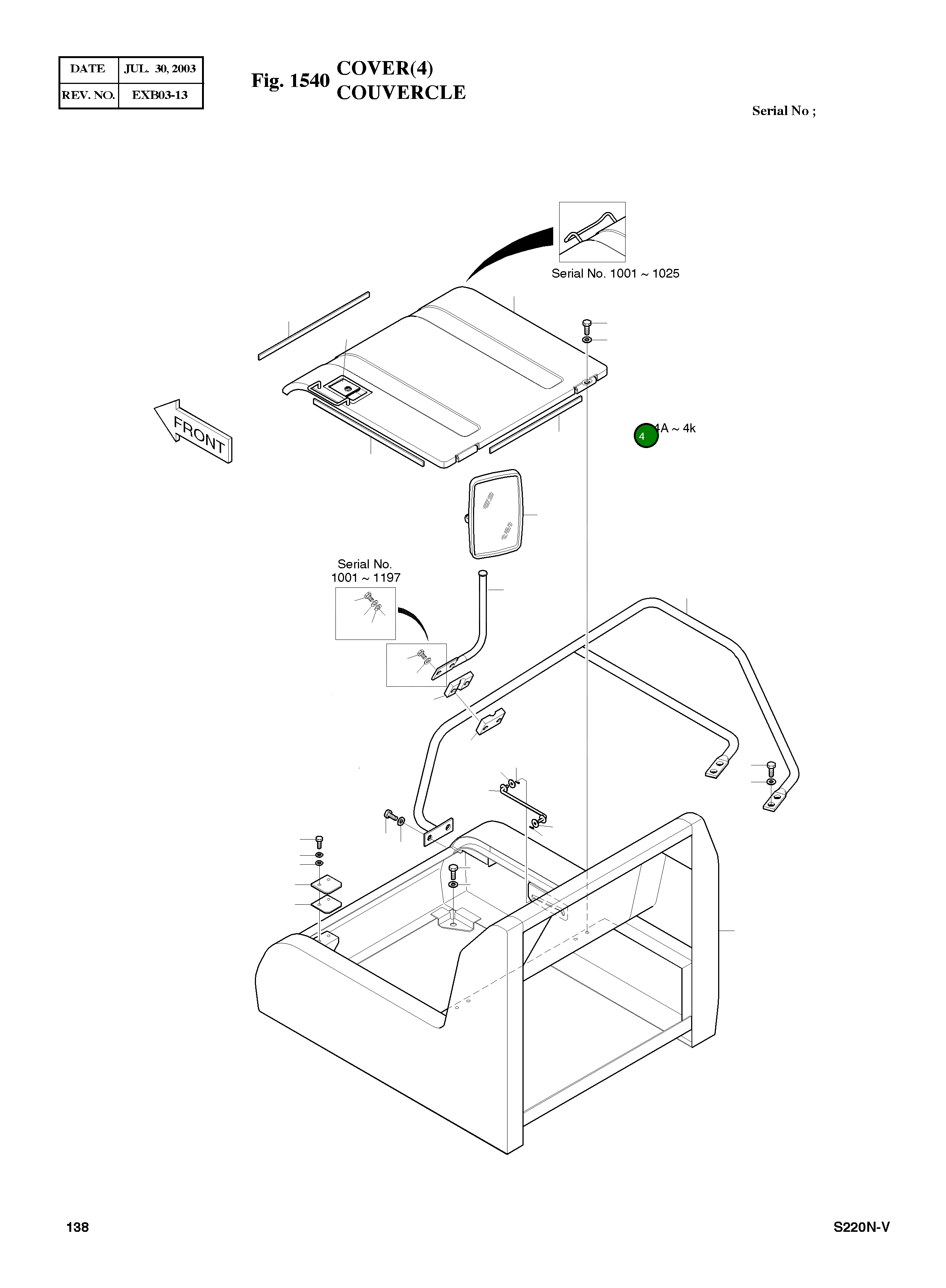 | DATE | JUL. 30, 2003 |
|---|---|
| REV. NO. | EXB03-13 |

Fig. 1540 COVER(4)
COUVERCLE

Serial No ;

Serial No. 1001 ~ 1025

FRONT

4

4A ~ 4k

Serial No.
1001 ~ 1197

138

S220N-V