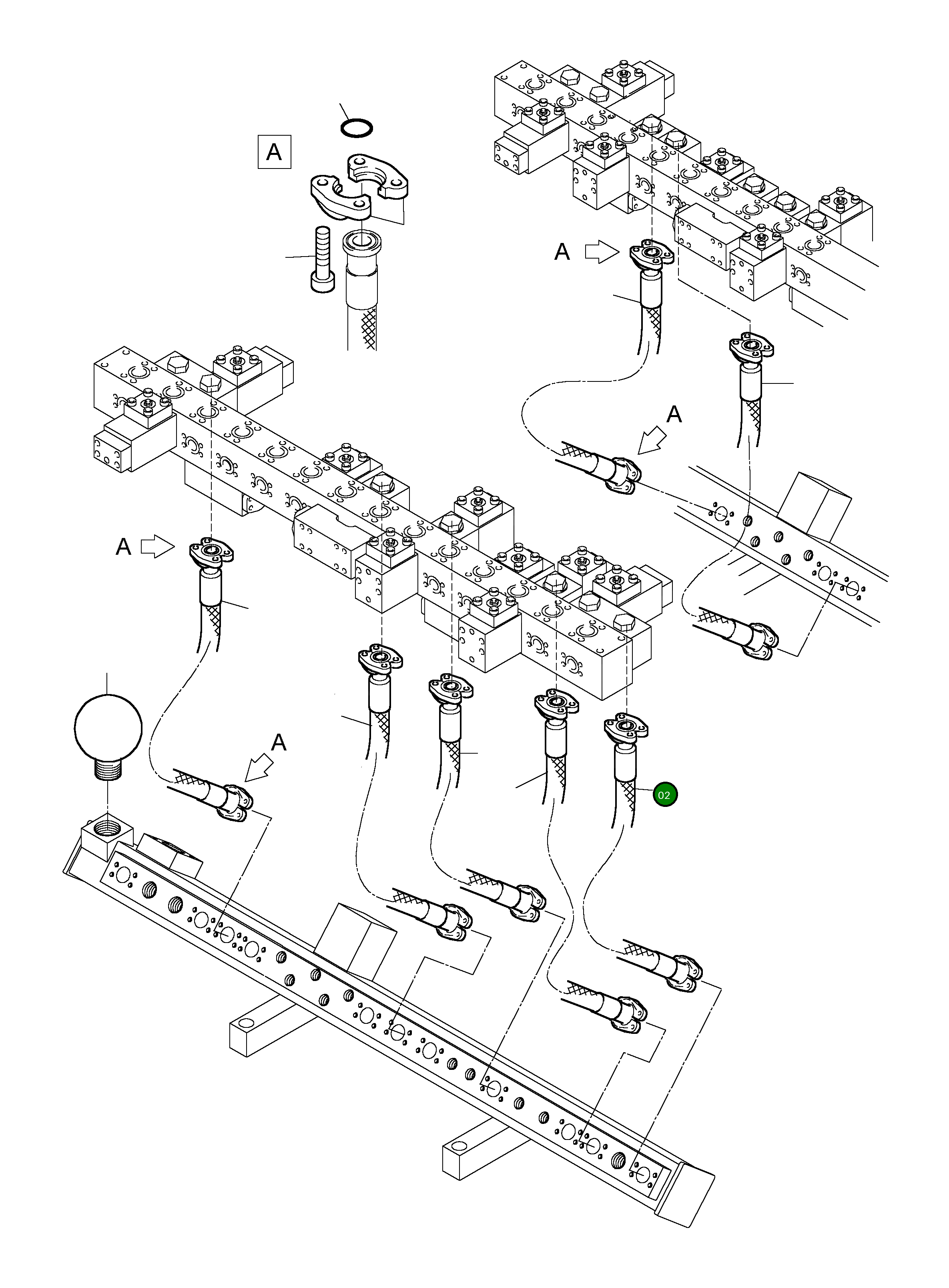 A

A

A

A

A

02