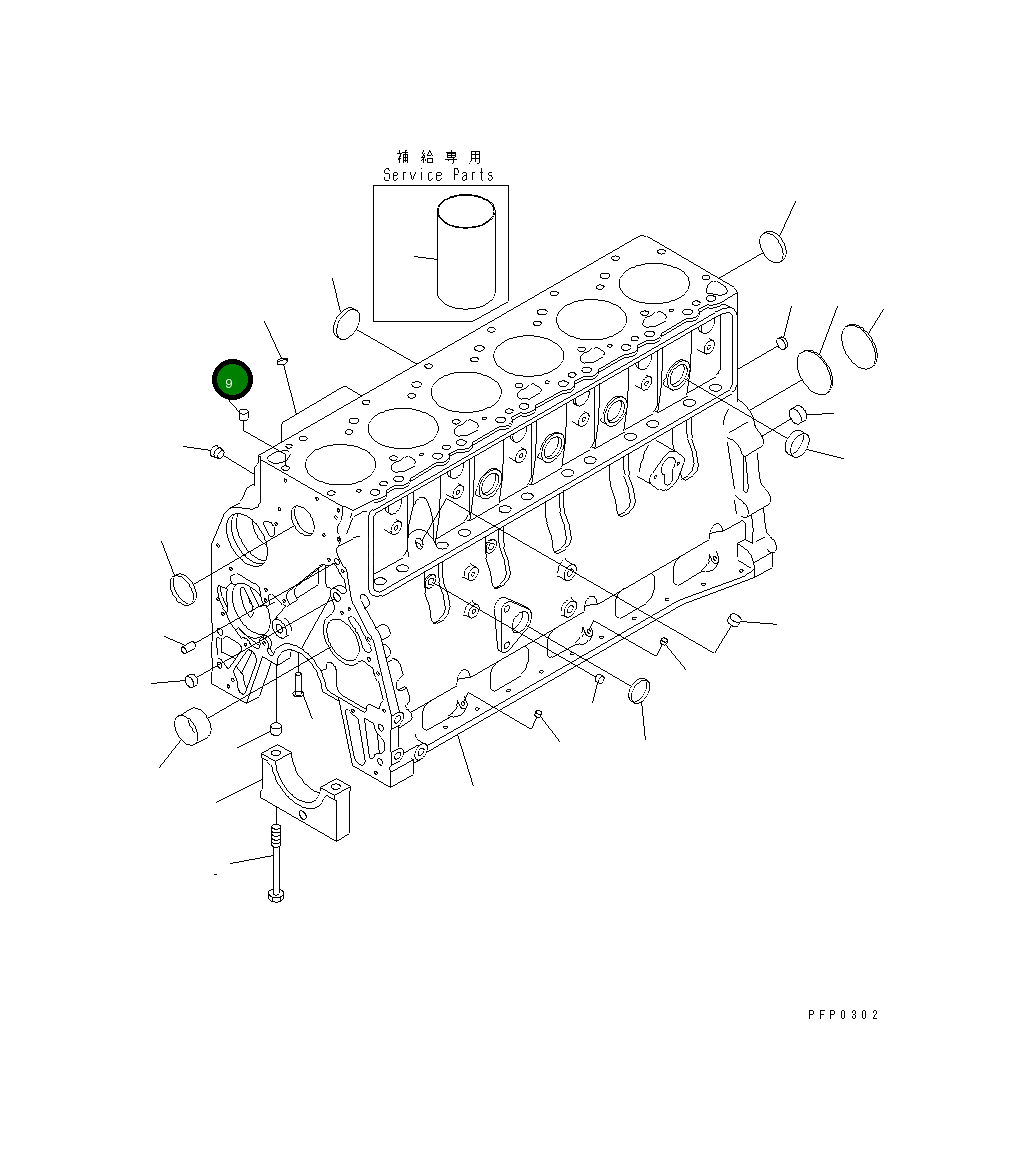 補給専用
Service Parts

9

PFP0302