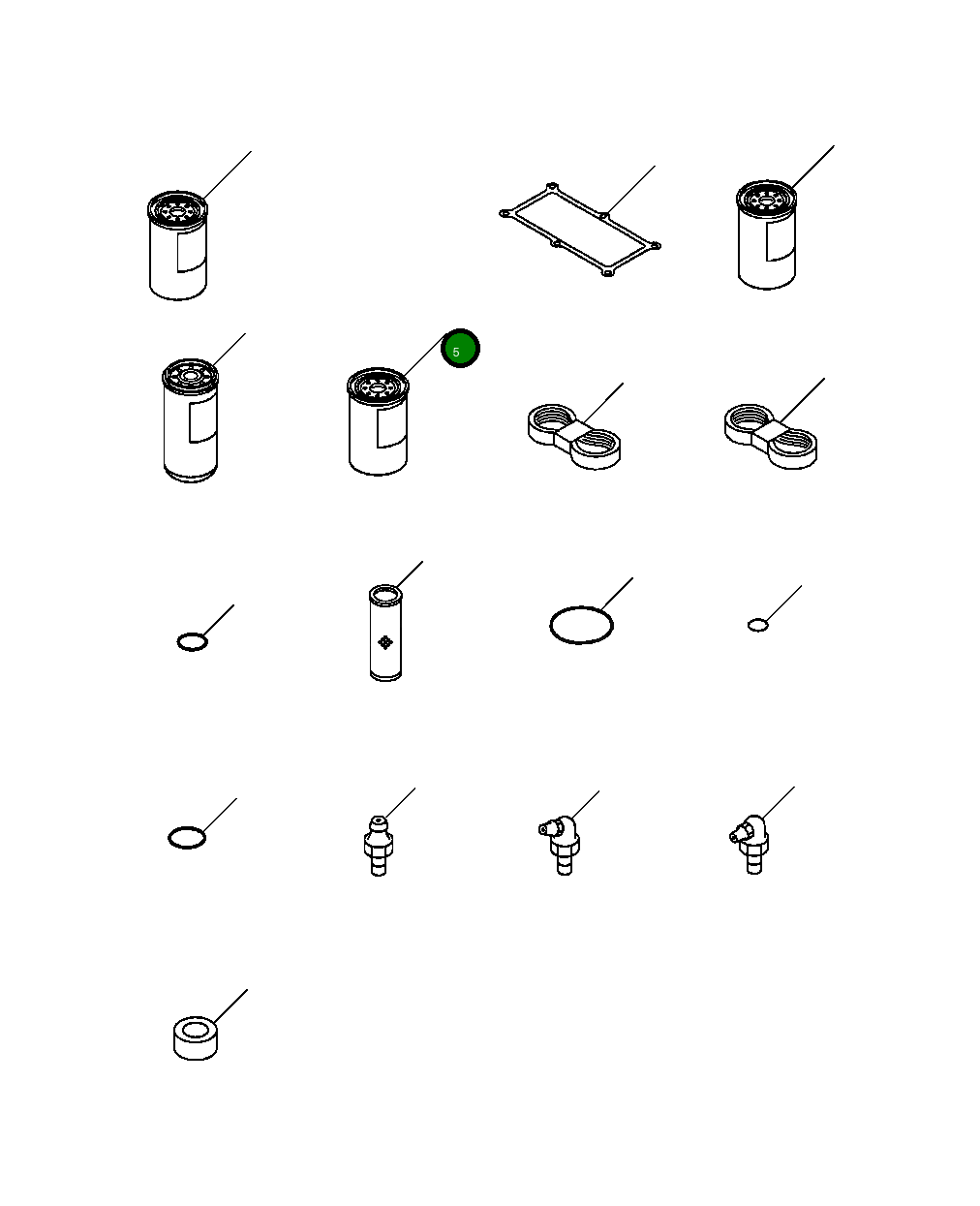 5