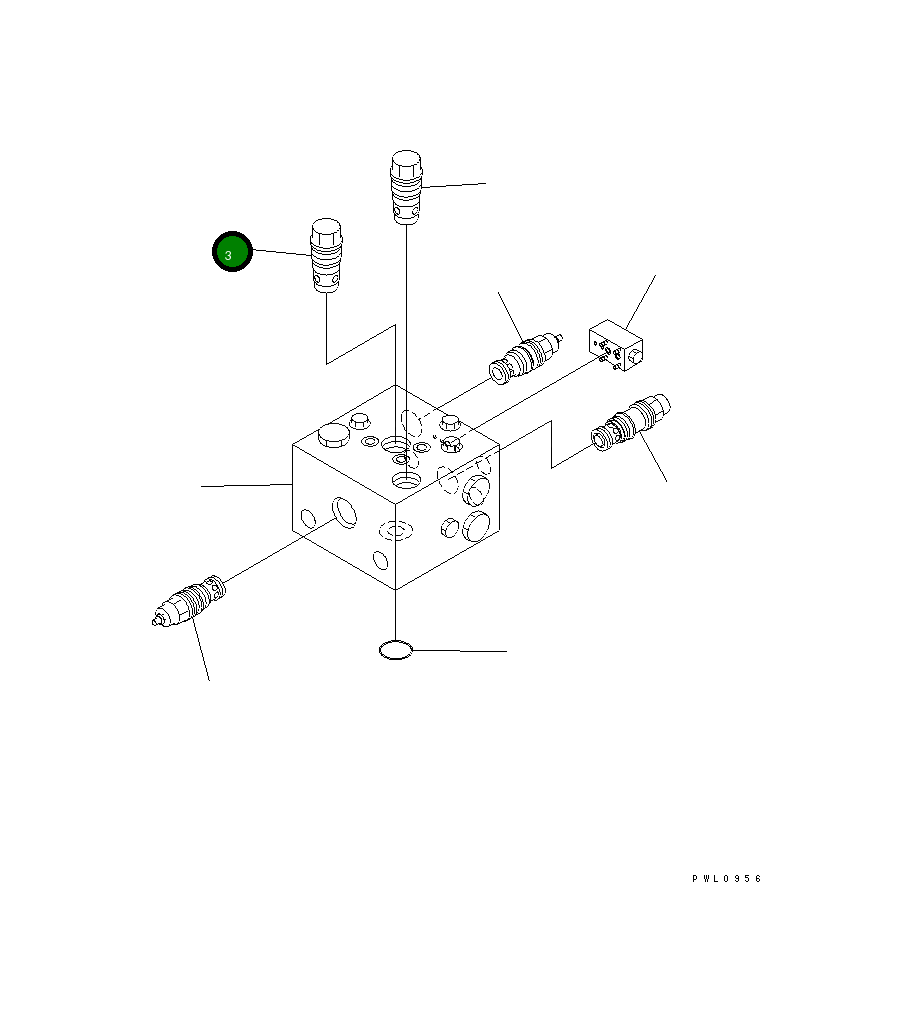 3

PWL0956