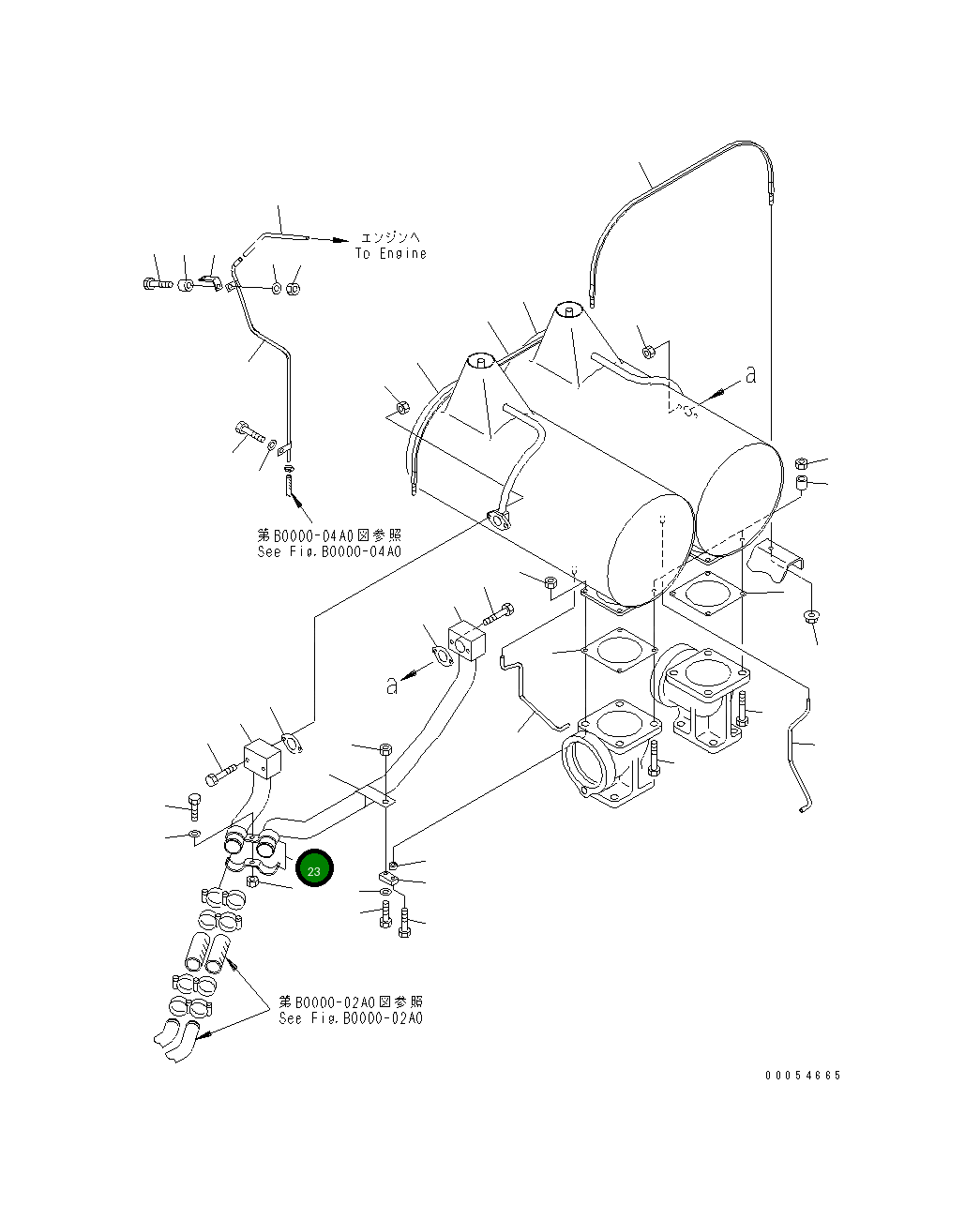 エンジンへ
To Engine

a

第B0000-04A0図参照
See Fig.B0000-04A0

a

23

第B0000-02A0図参照
See Fig.B0000-02A0

00054665