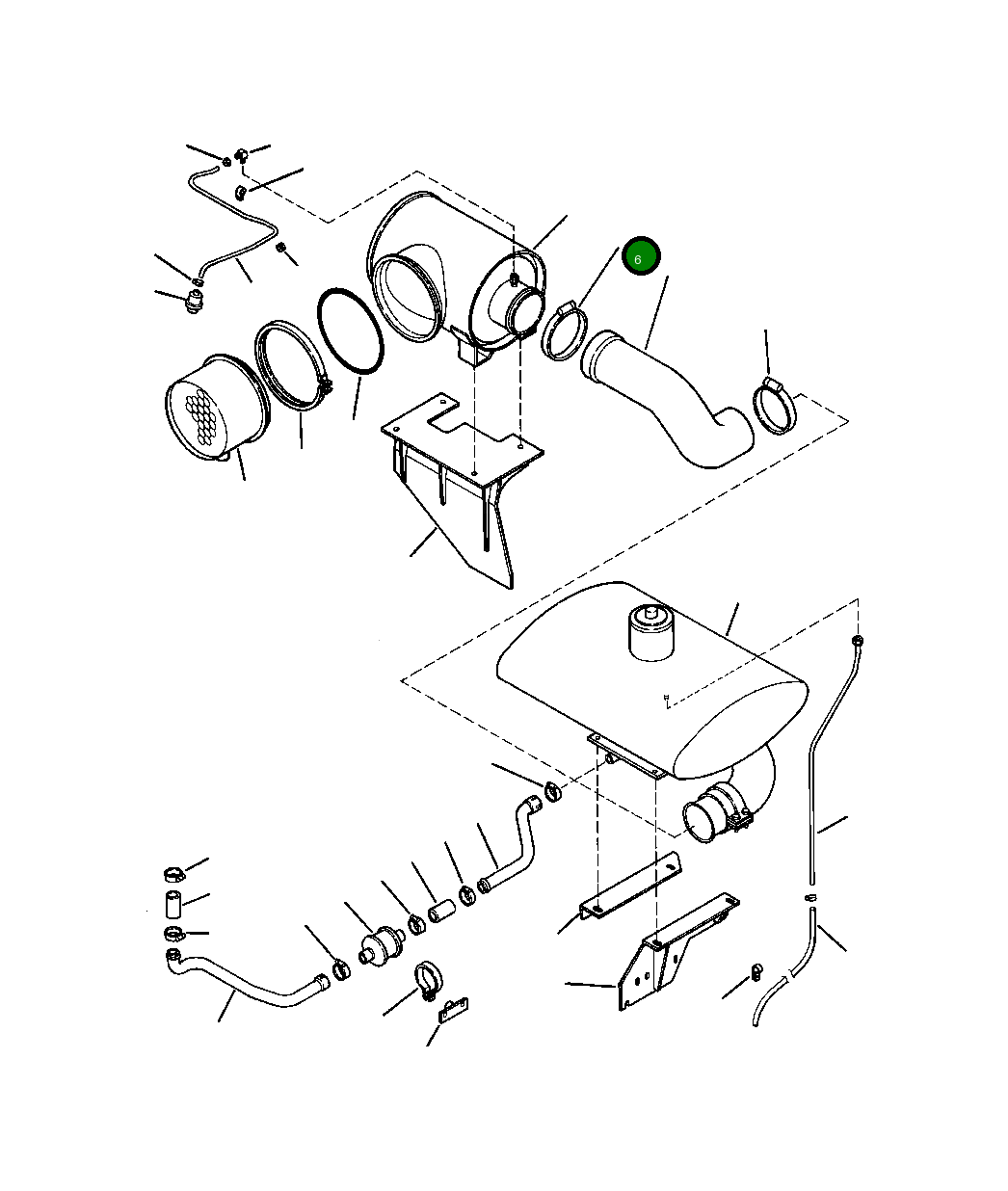 6