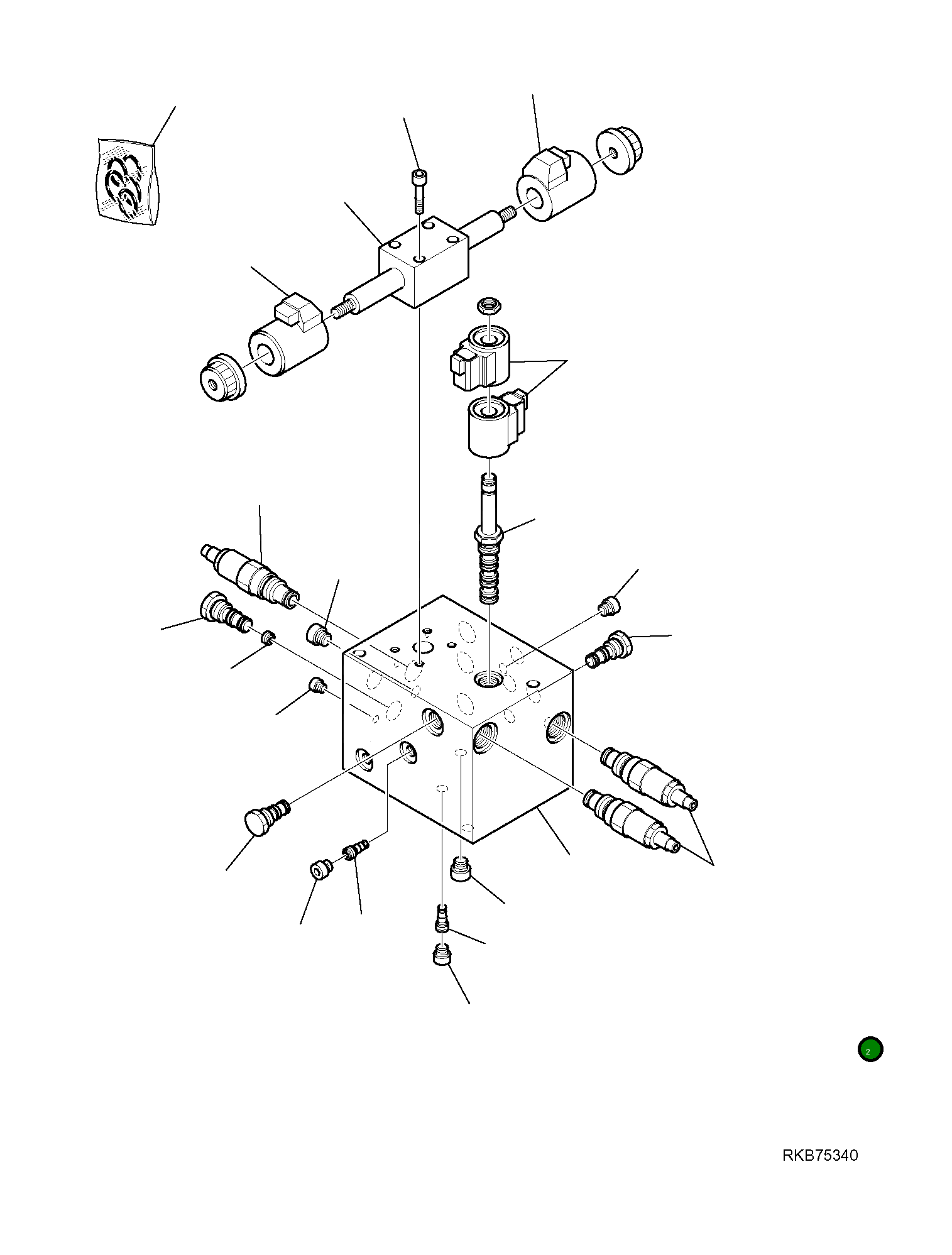 2

RKB75340