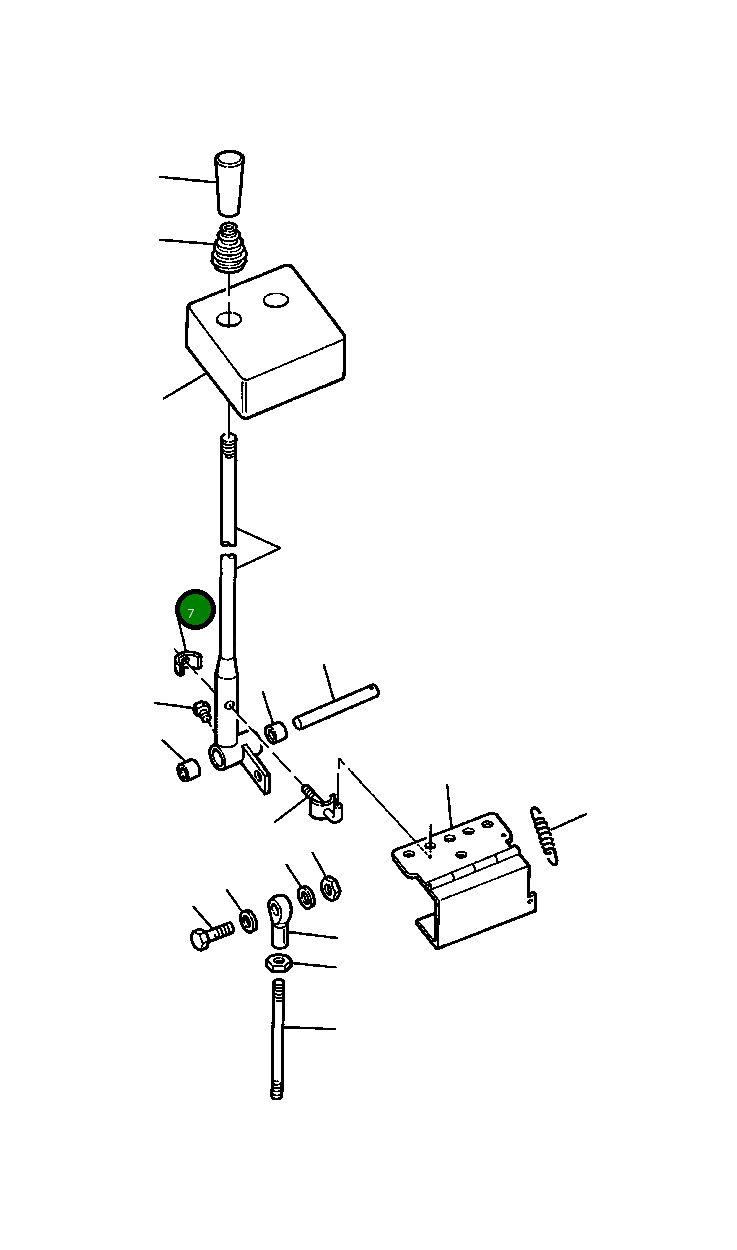 7