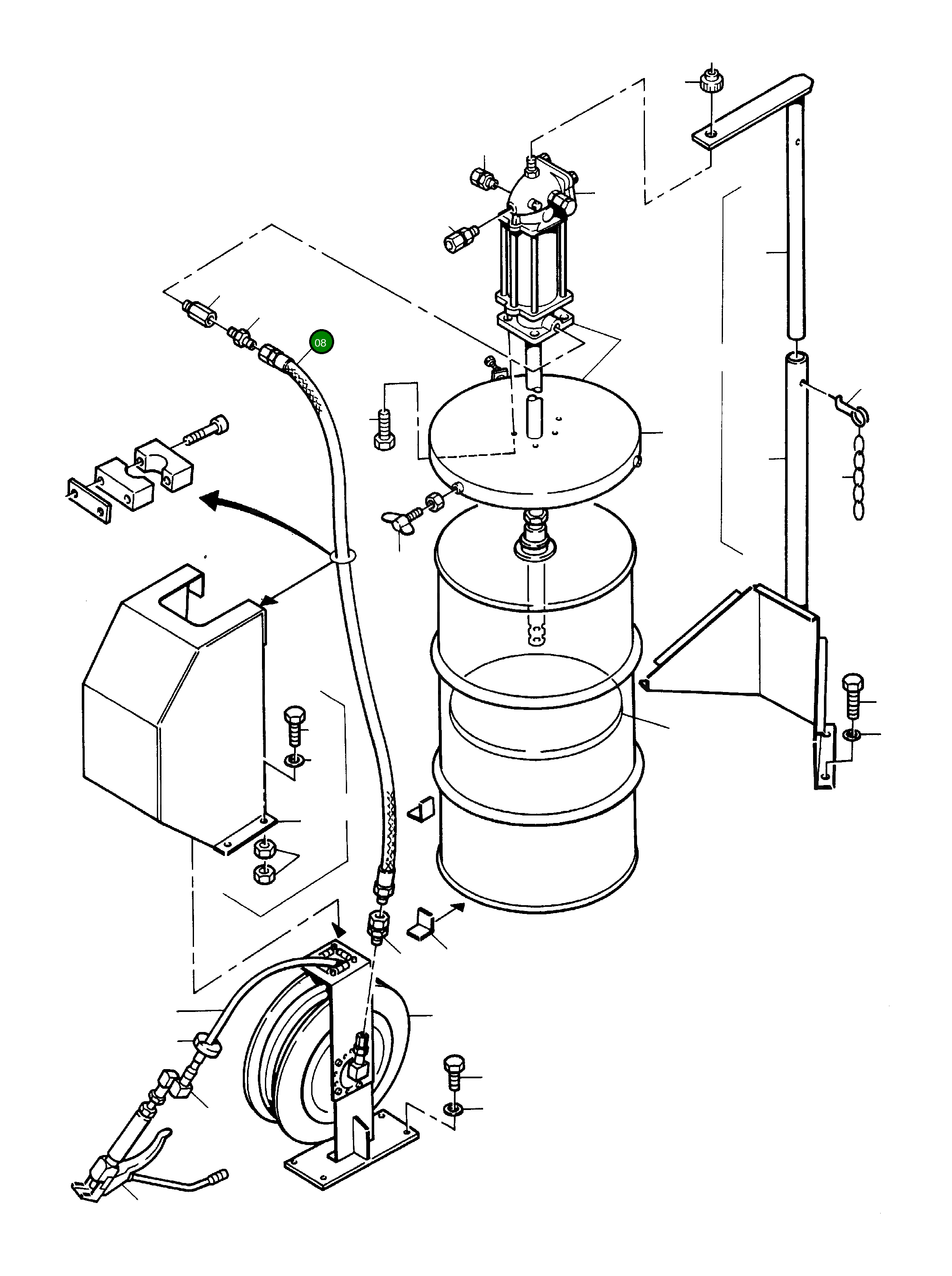 08