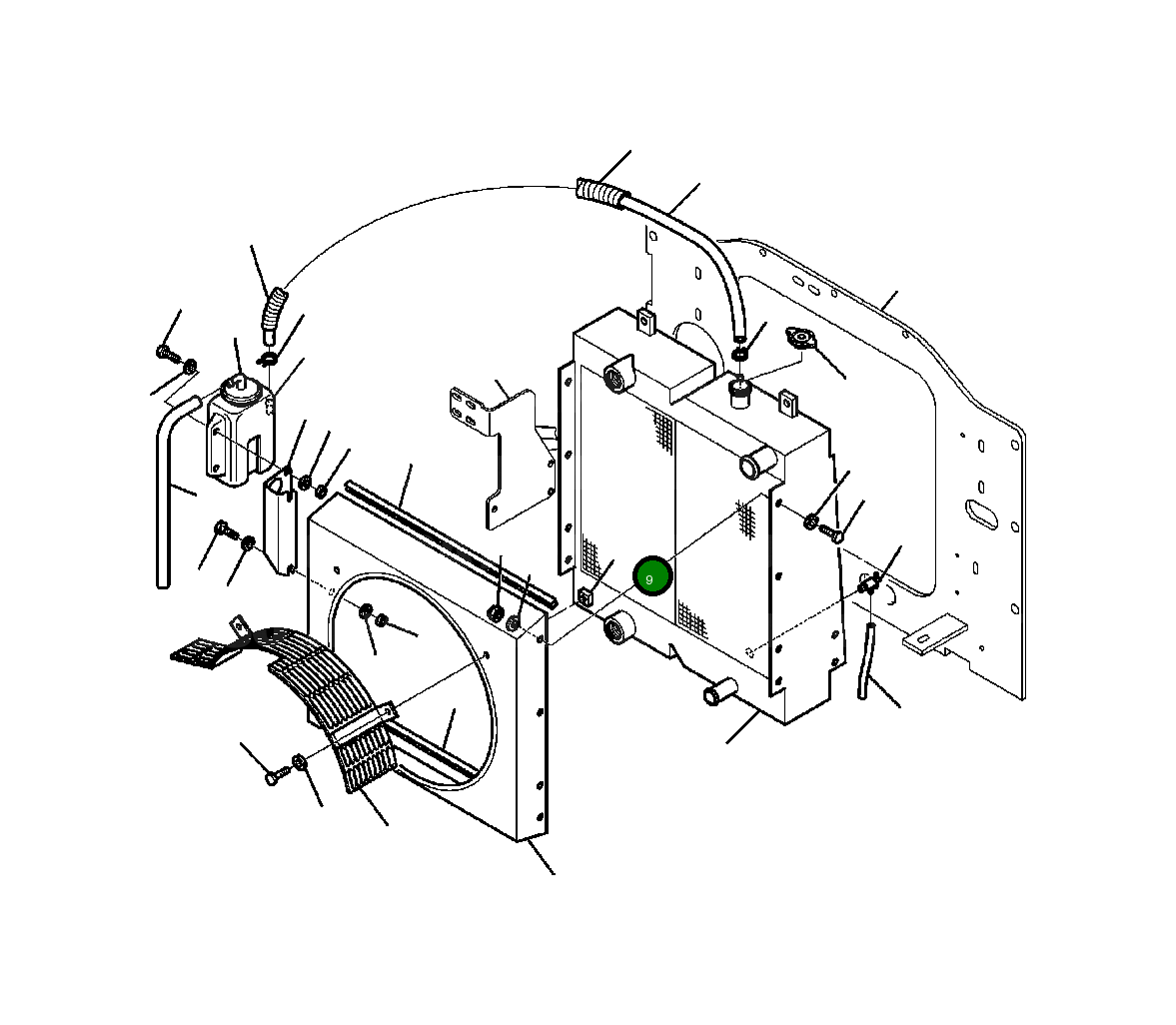 9