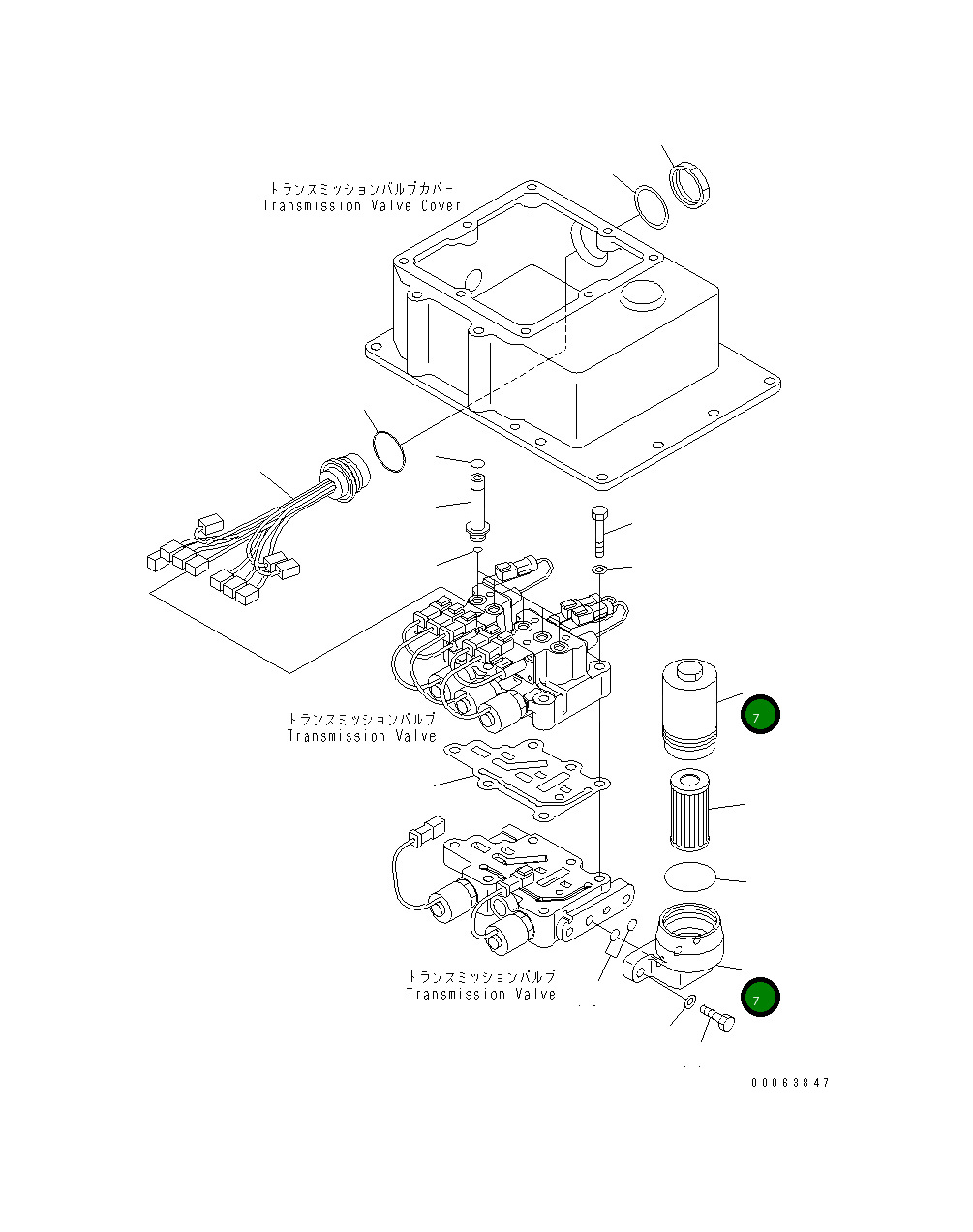 トランスミッションバルブカバー
Transmission Valve Cover

トランスミッションバルブ
Transmission Valve

7

トランスミッションバルブ
Transmission Valve

7

00063847