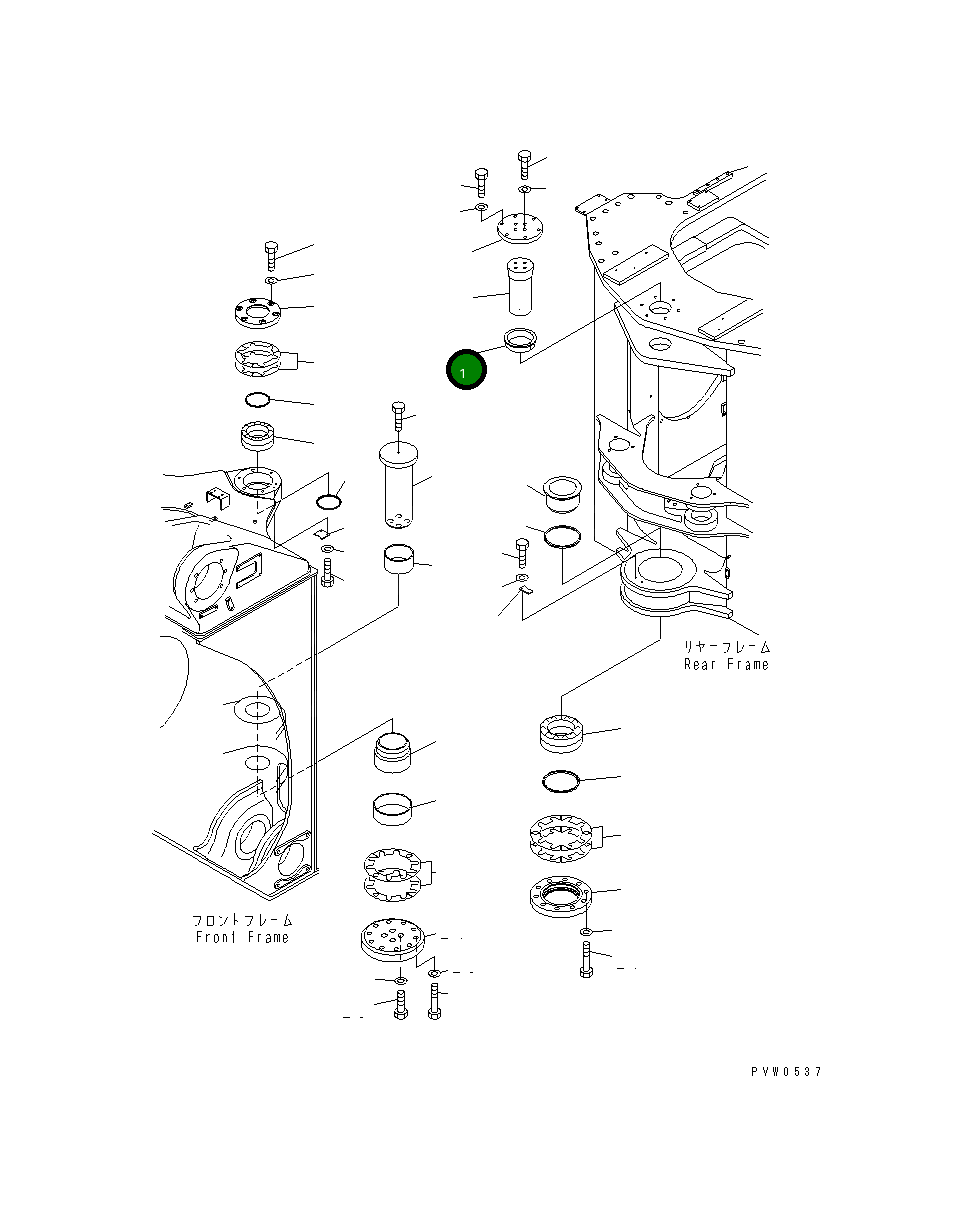 1

リヤーフレーム
Rear Frame

フロントフレーム
Front Frame

PVW0537