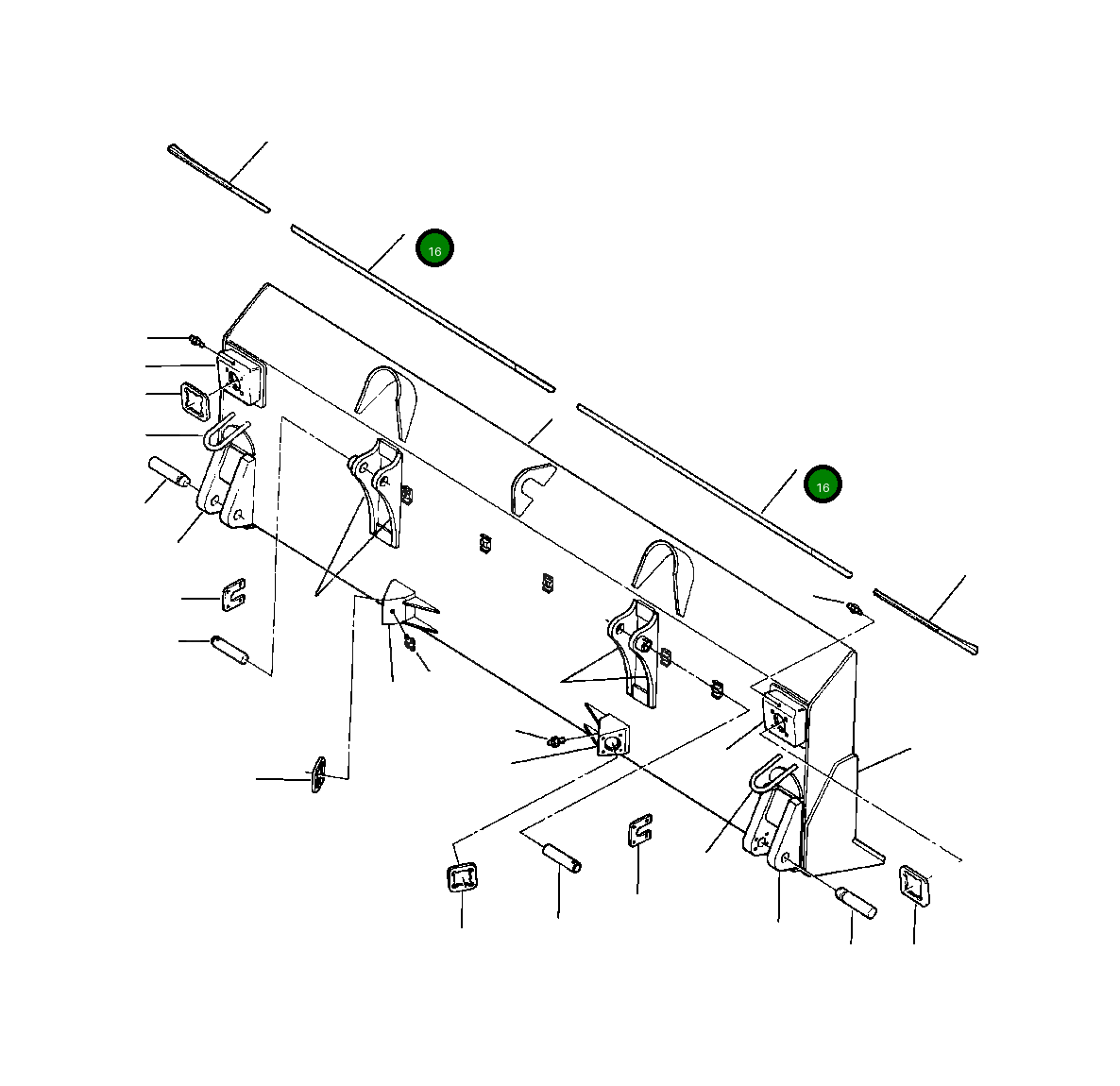 16
16