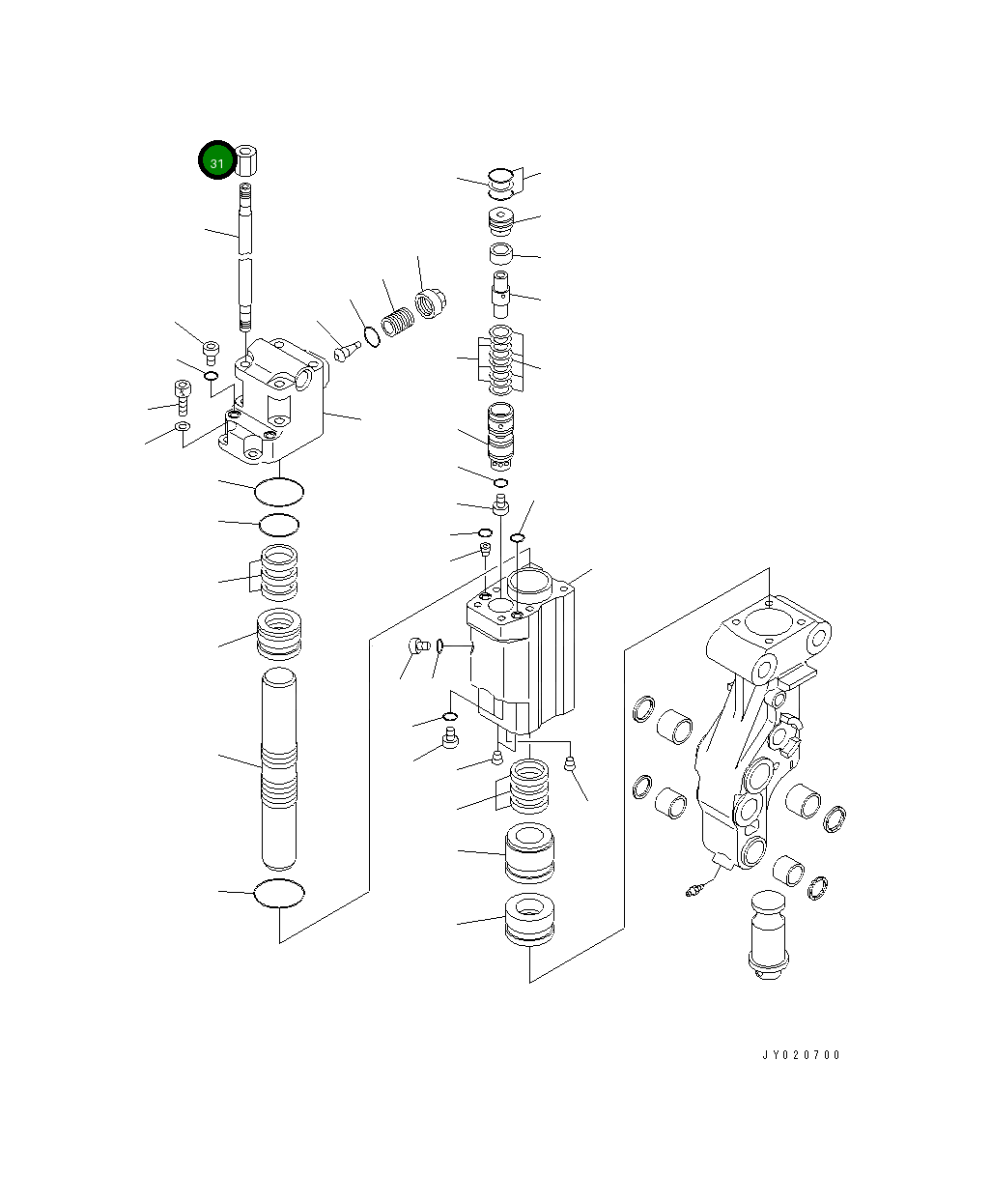 31

JY020700