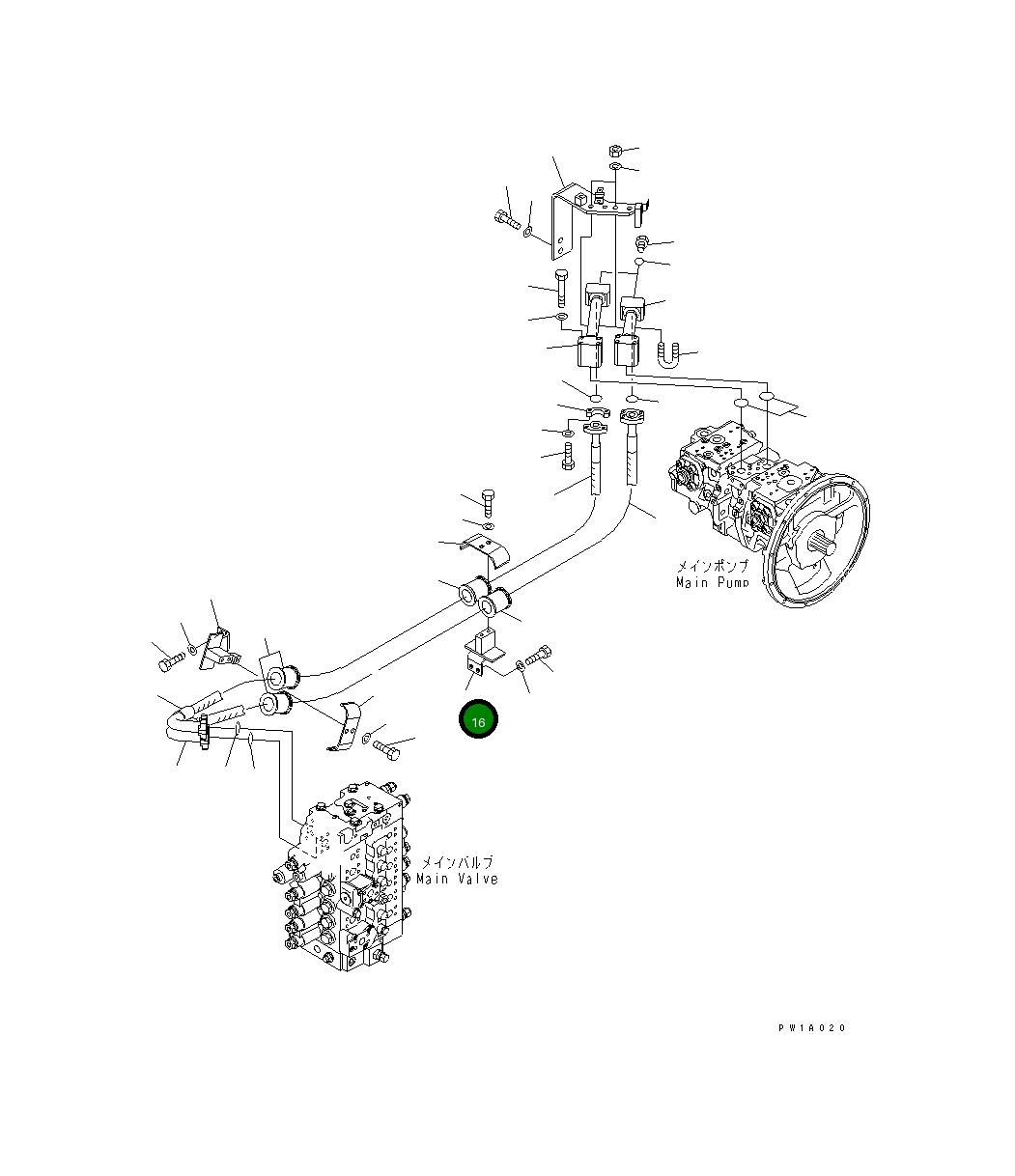 メインポンプ
Main Pump

16

メインバルブ
Main Valve

PW1A020