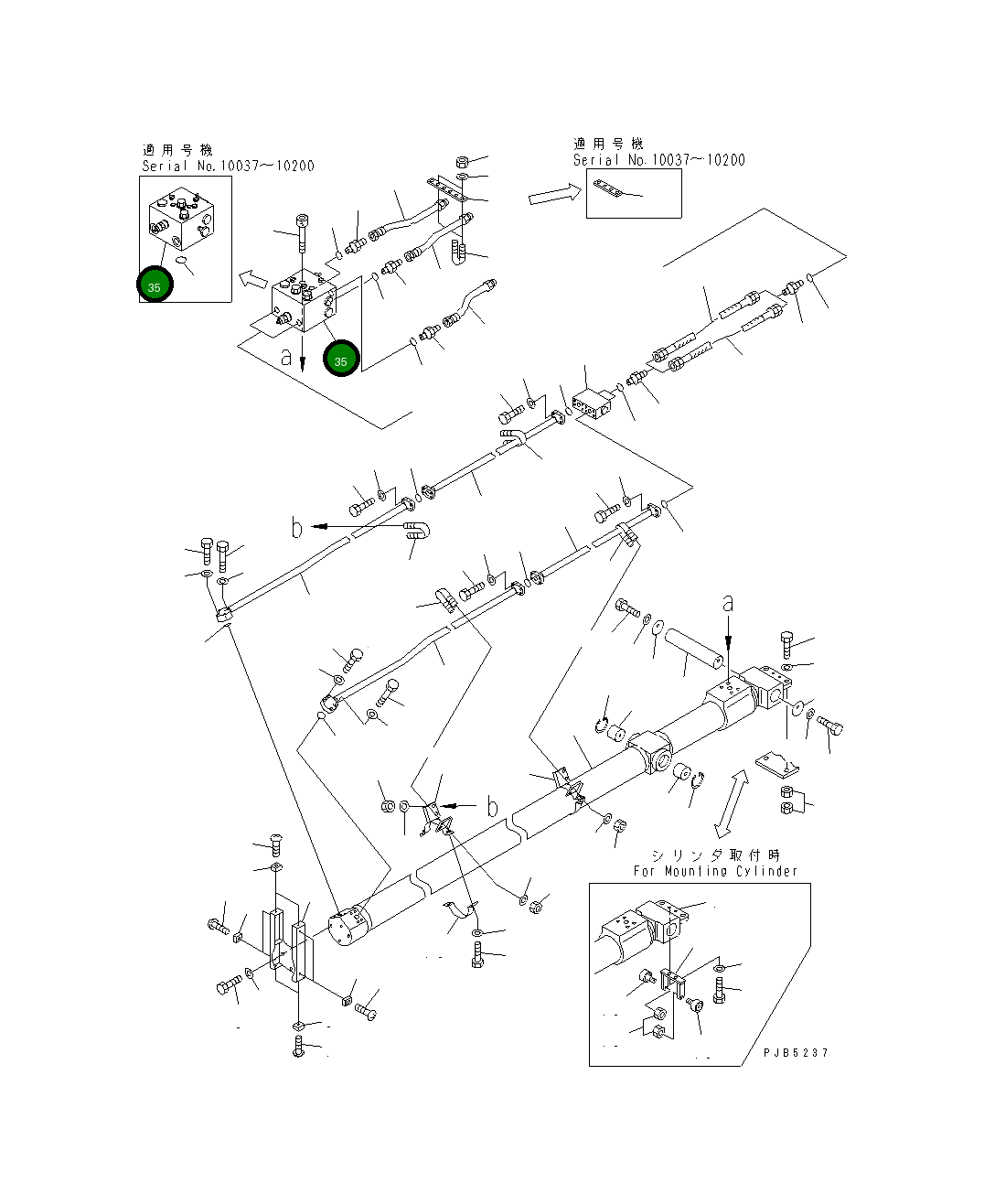 適用号機
Serial No.10037～10200

35

35

a

適用号機
Serial No.10037～10200

b

a

b

シリンダ取付時
For Mounting Cylinder

PJB5237