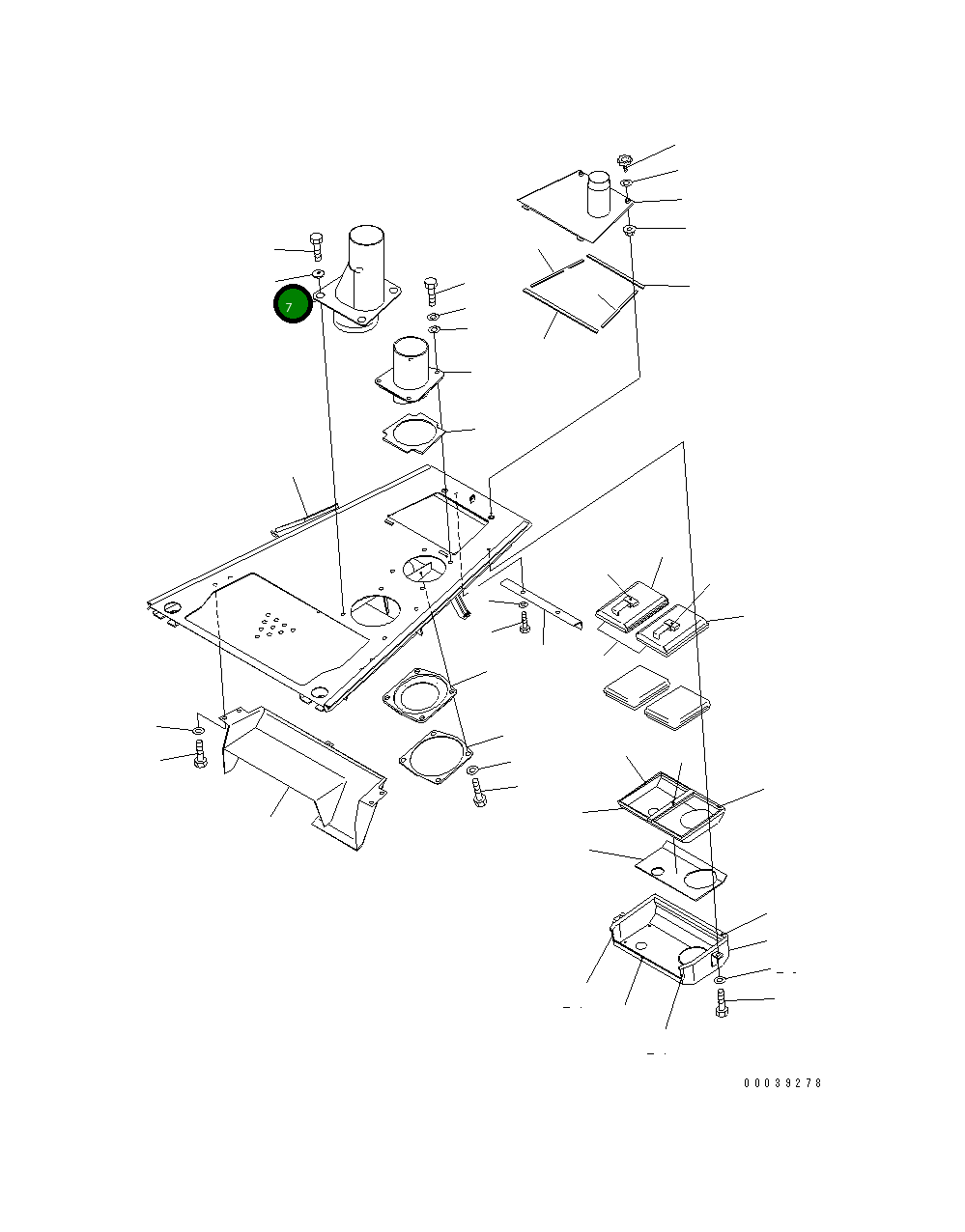 7

00039278