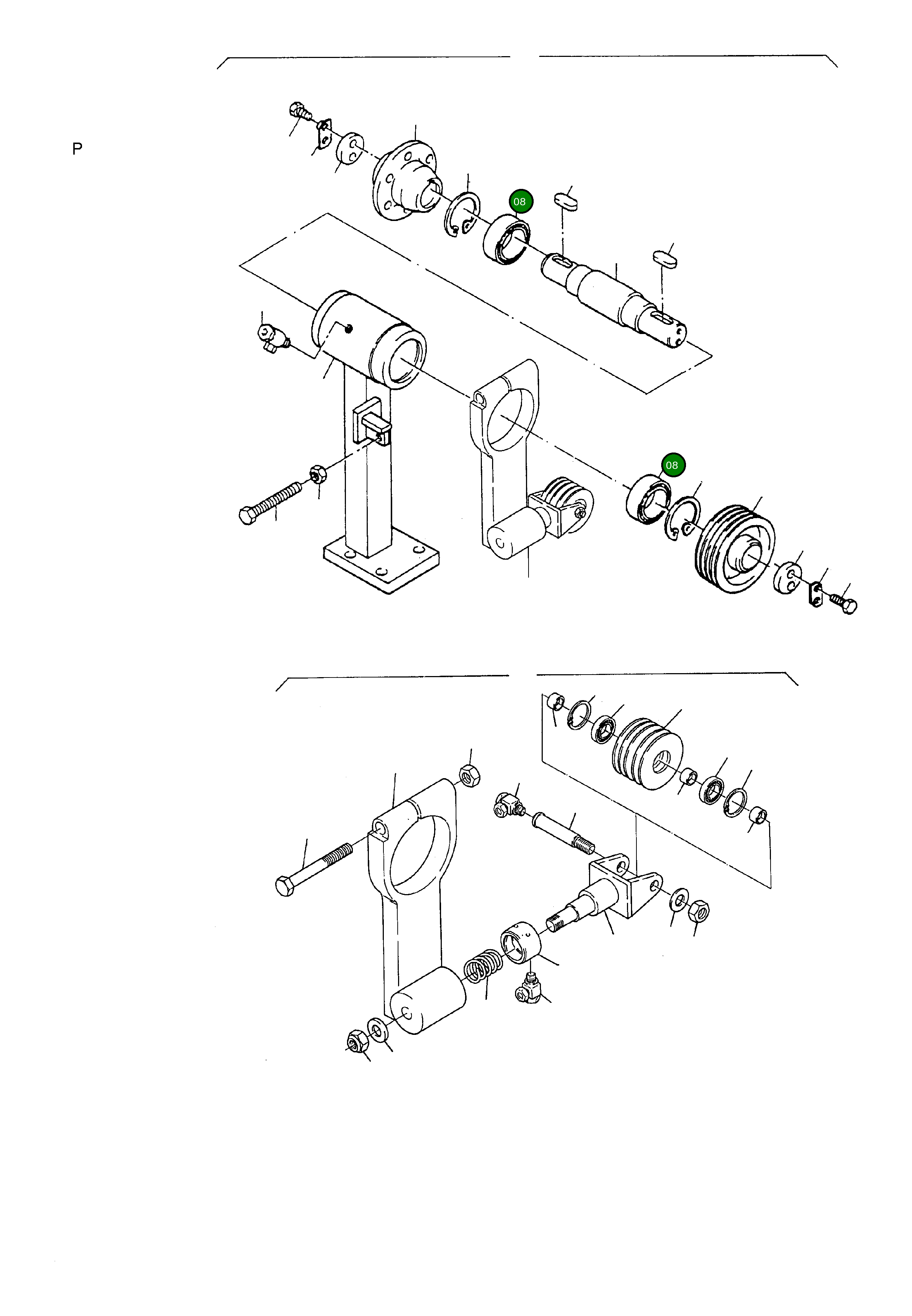 P

08

08