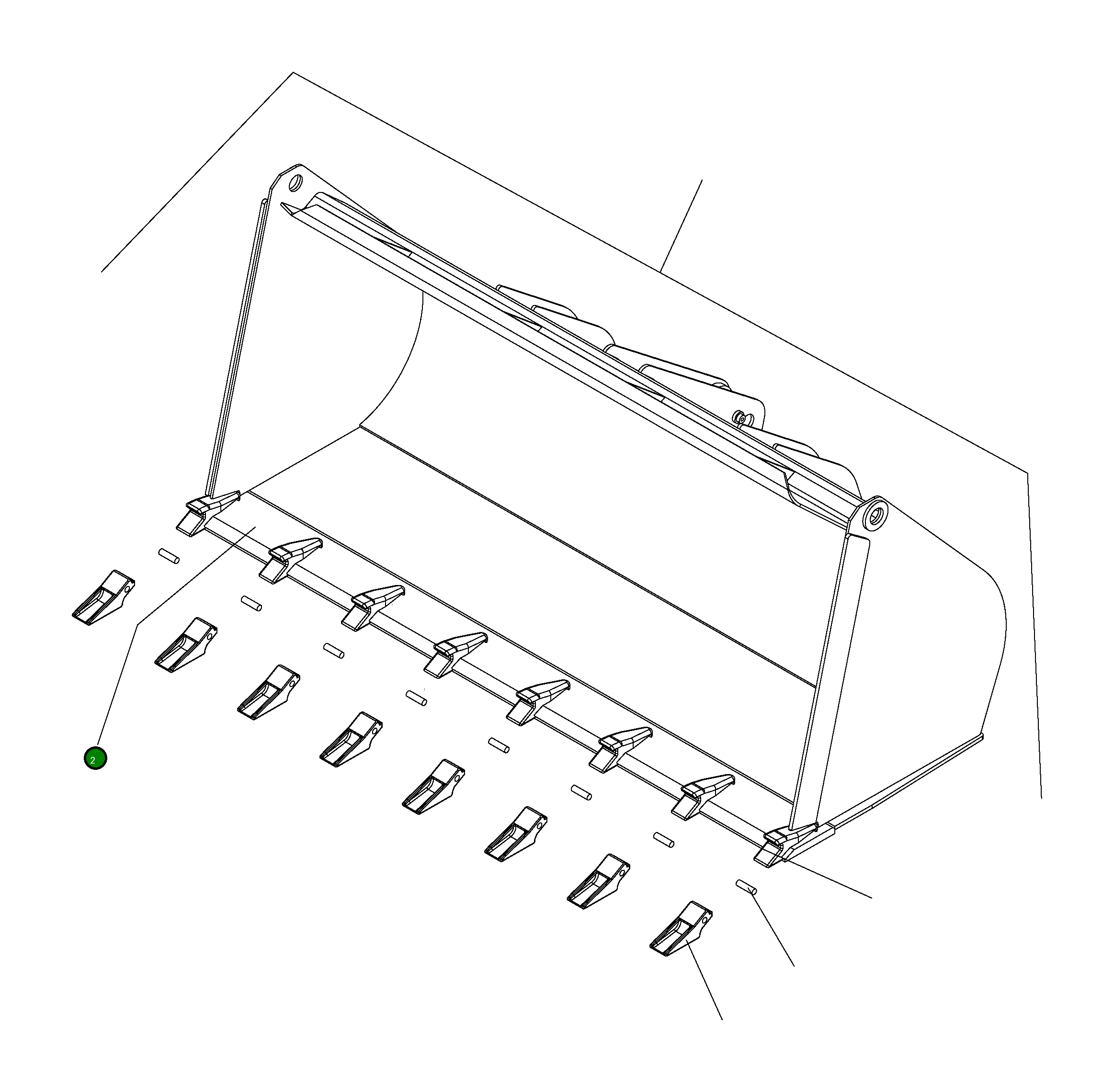 2