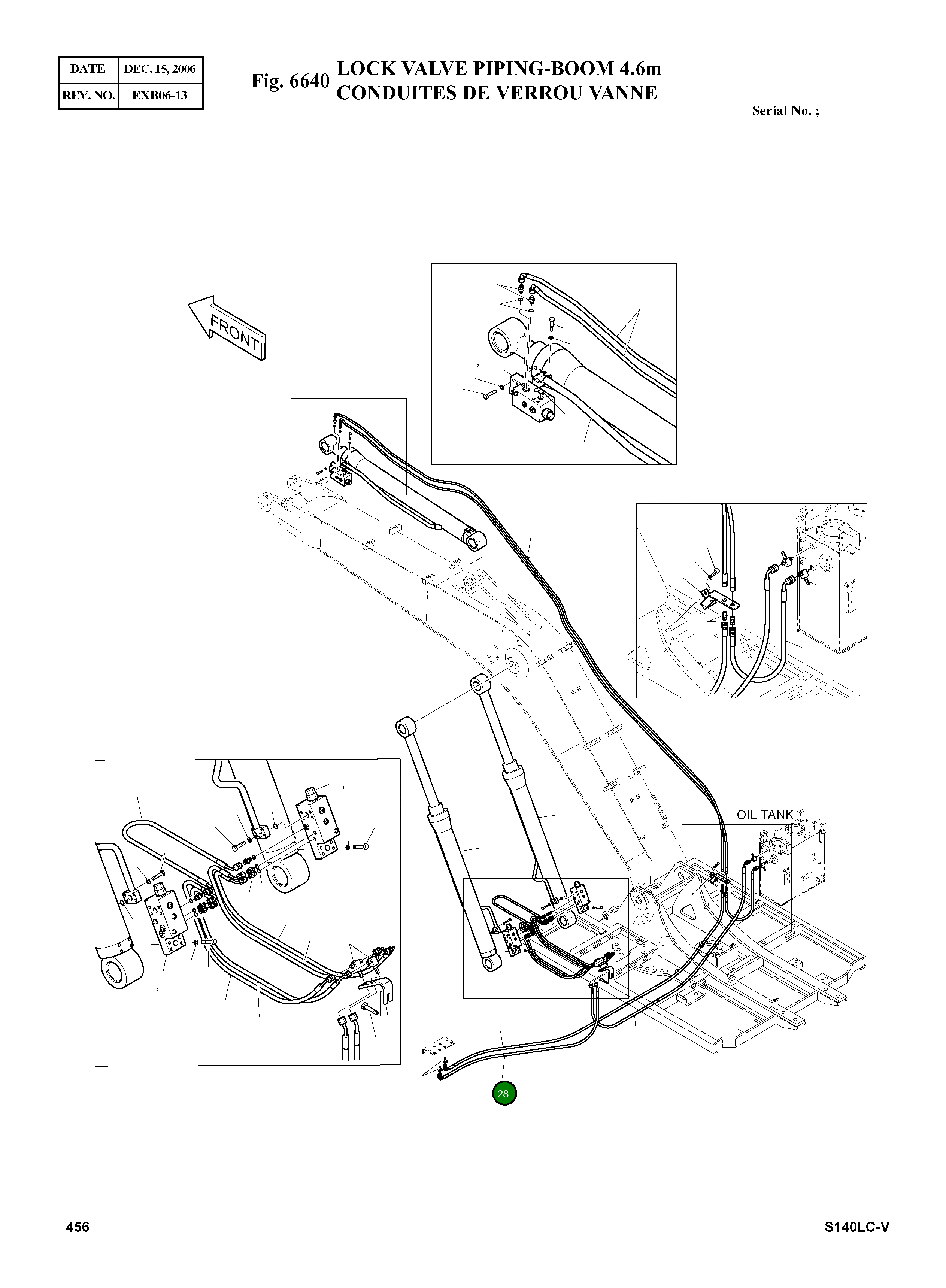 | DATE | DEC. 15, 2006 |
|---|---|
| REV. NO. | EXB06-13 |

Fig. 6640 LOCK VALVE PIPING-BOOM 4.6m
CONDUITES DE VERROU VANNE

Serial No. ;

FRONT

OIL TANK

28

456

S140LC-V