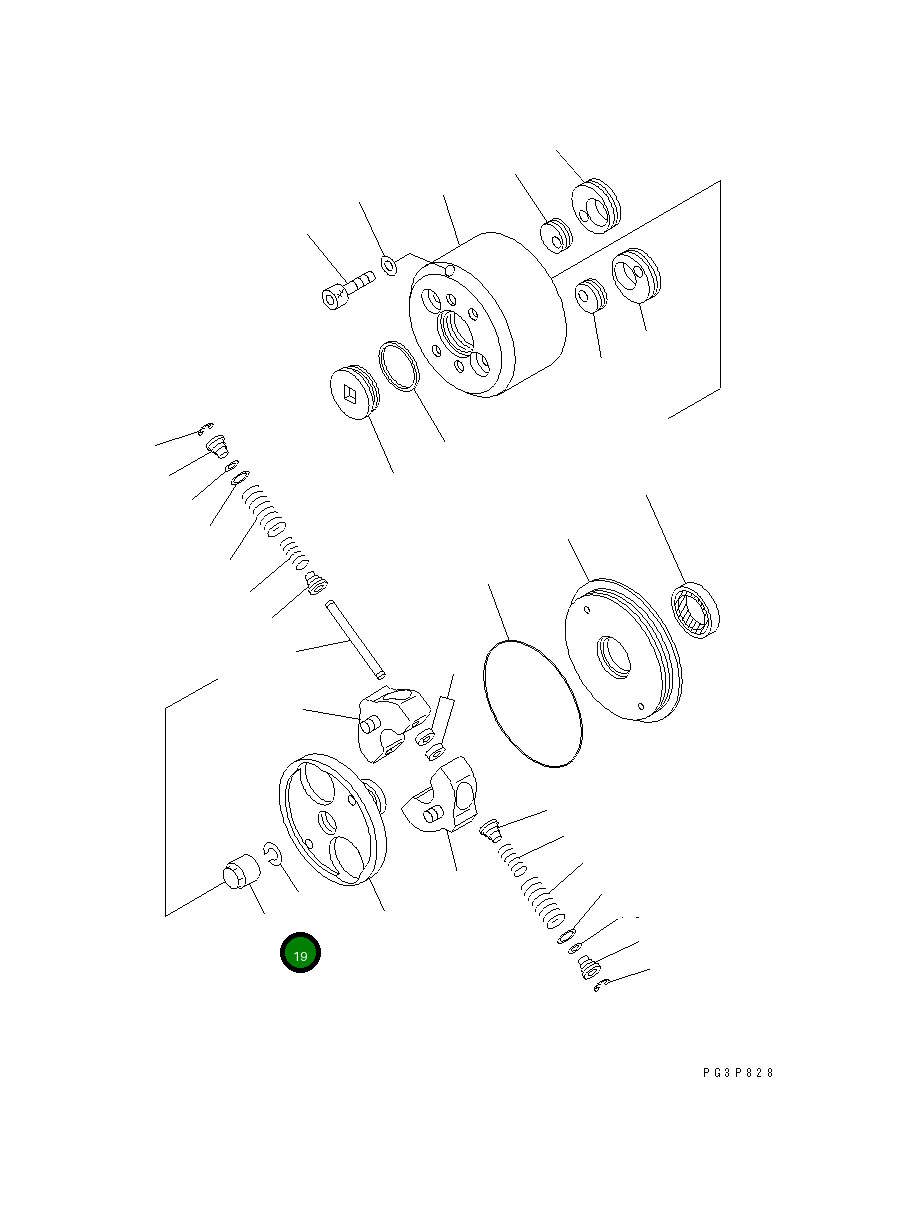 19

PG3P828