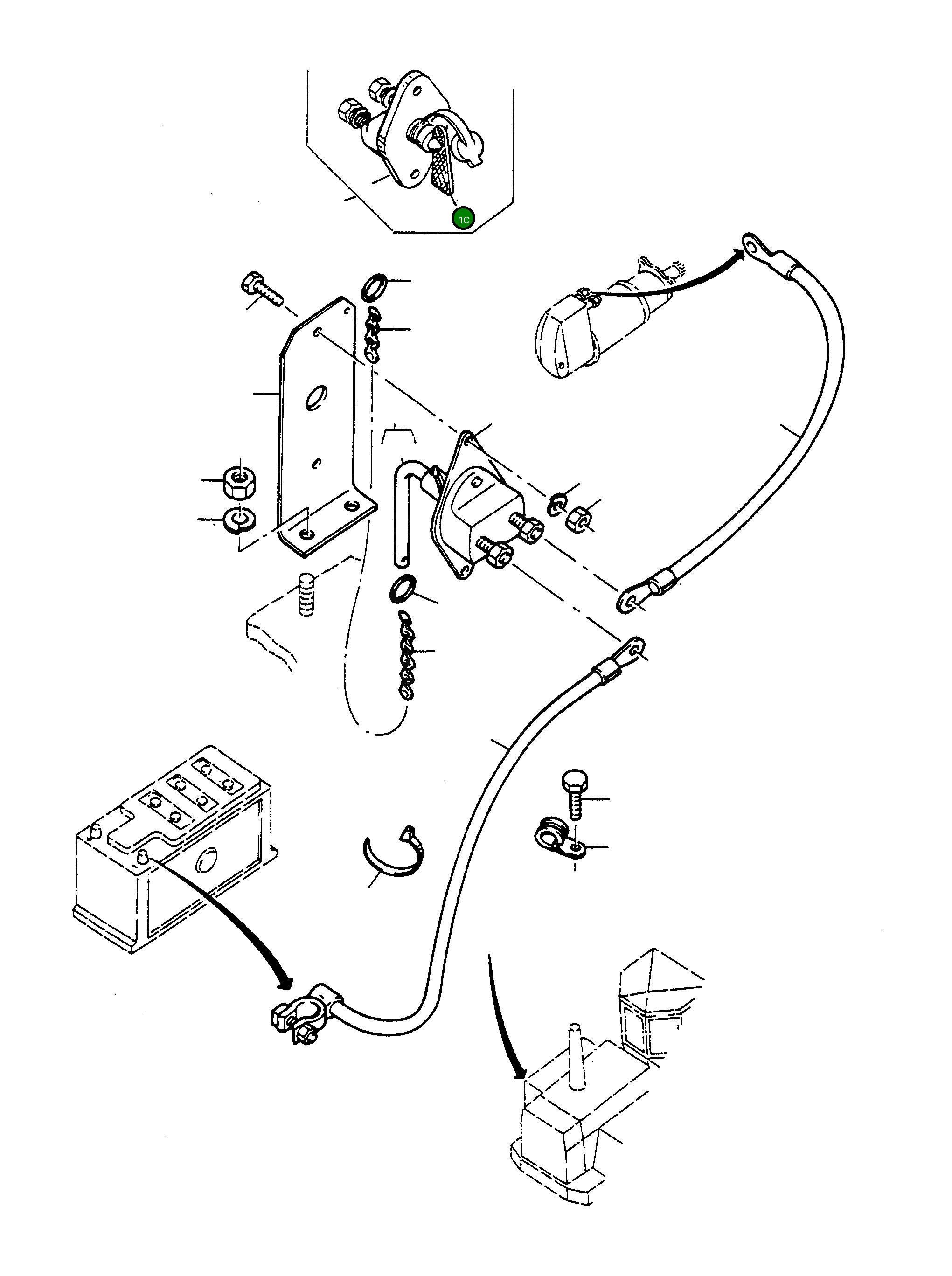 1C