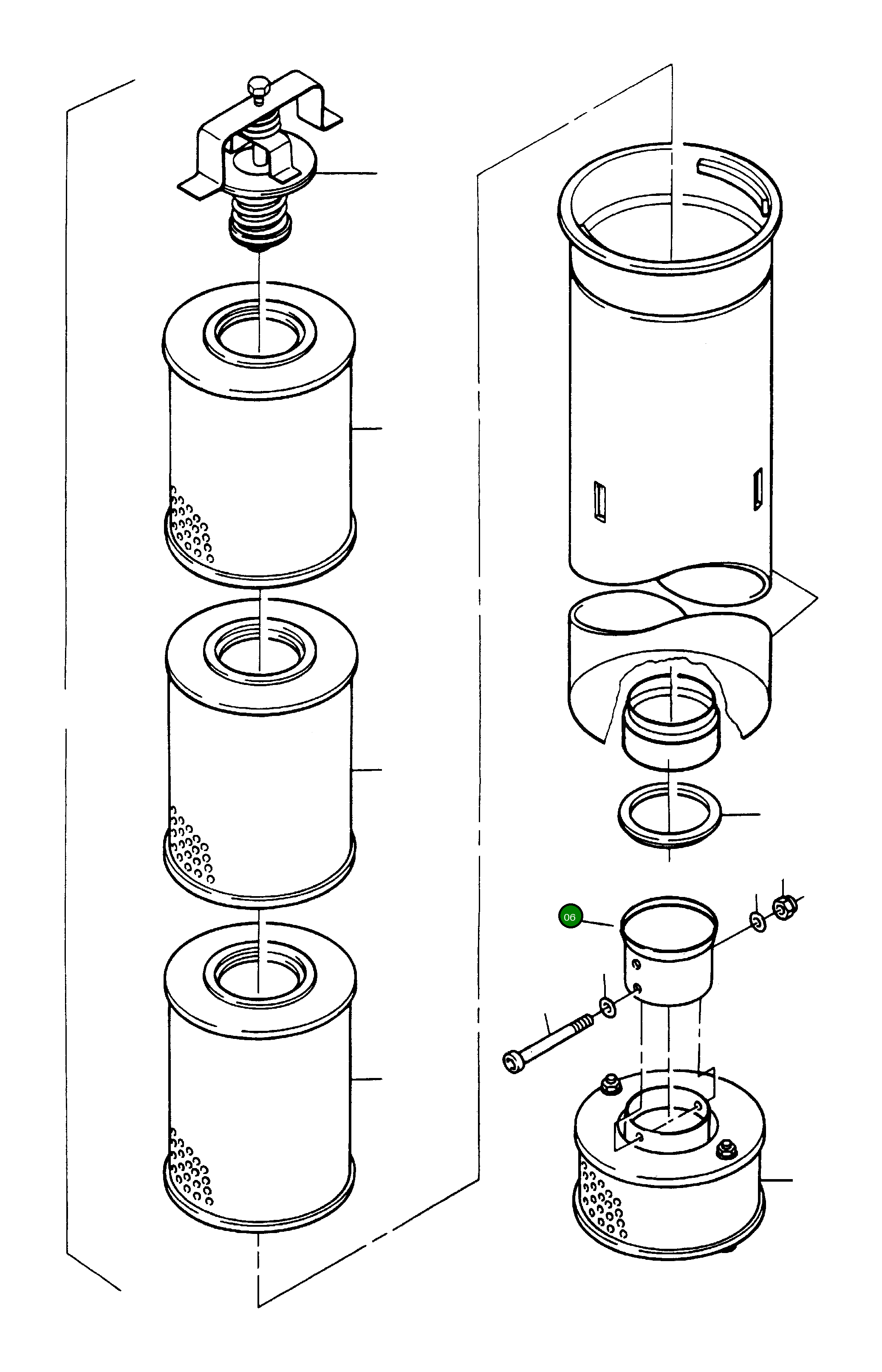 06