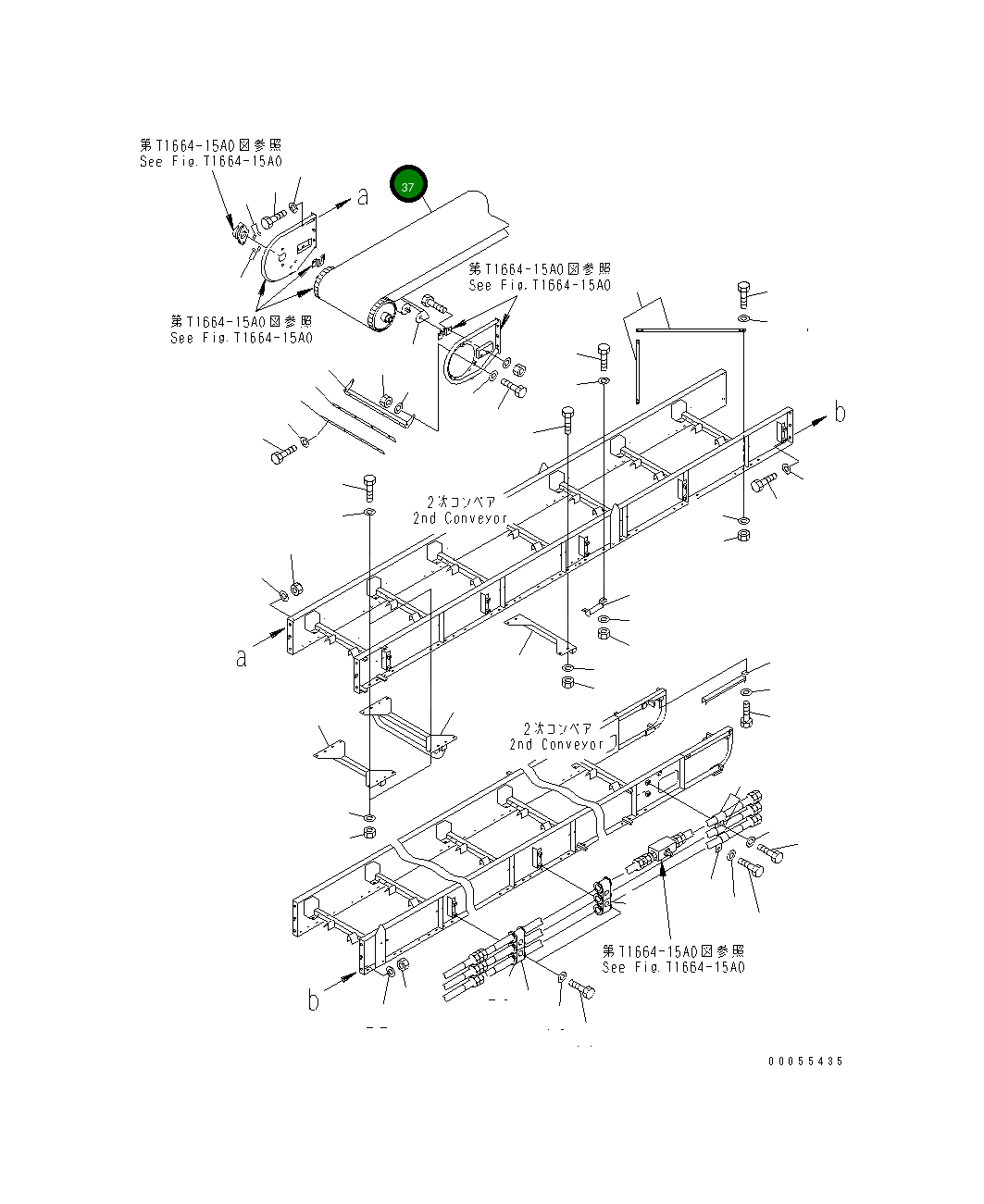 第T1664-15A0図参照
See Fig.T1664-15A0

37

a

第T1664-15A0図参照
See Fig.T1664-15A0

第T1664-15A0図参照
See Fig.T1664-15A0

b

2次コンベア
2nd Conveyor

a

2次コンベア
2nd Conveyor

第T1664-15A0図参照
See Fig.T1664-15A0

b

00055435