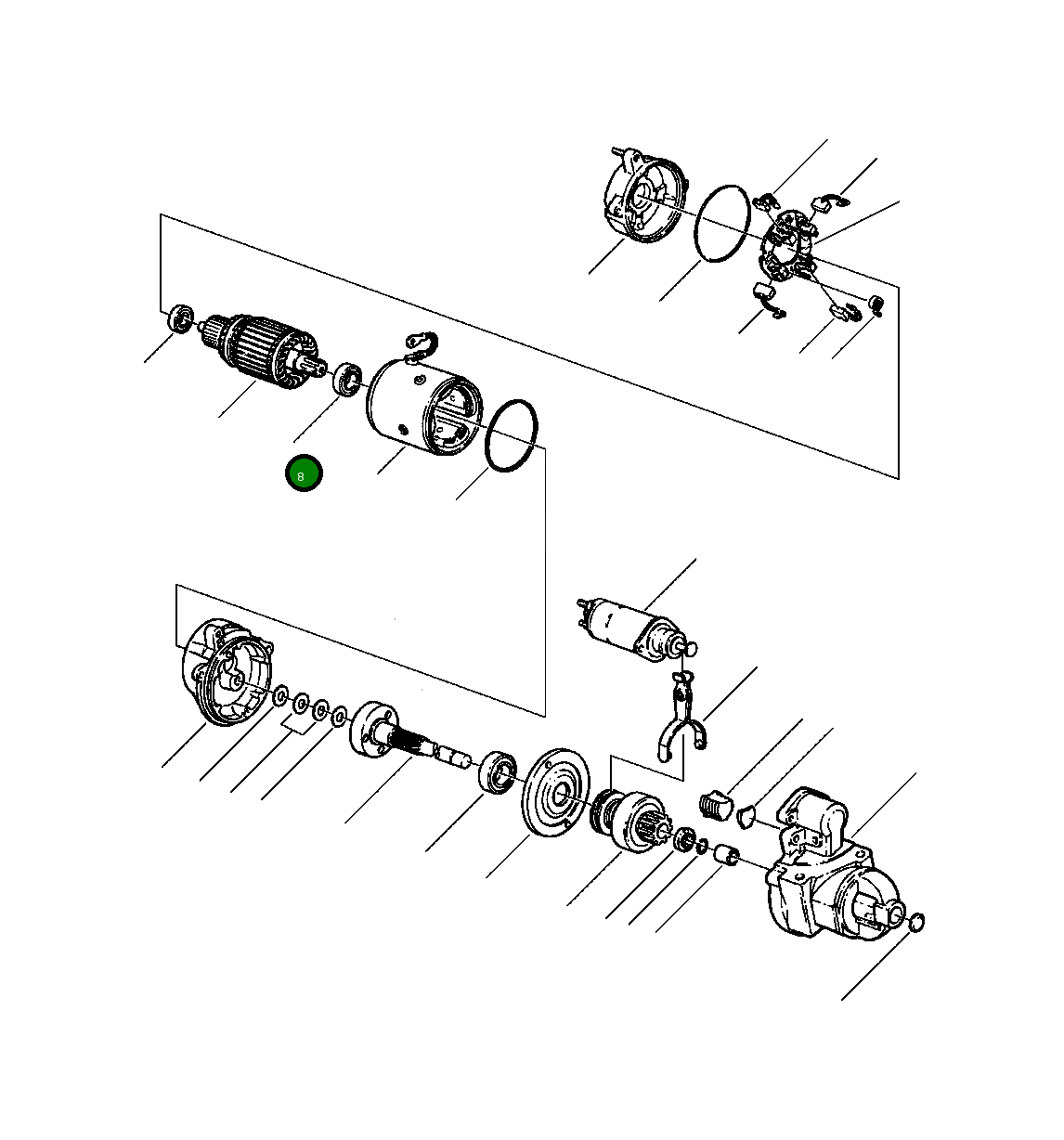 8